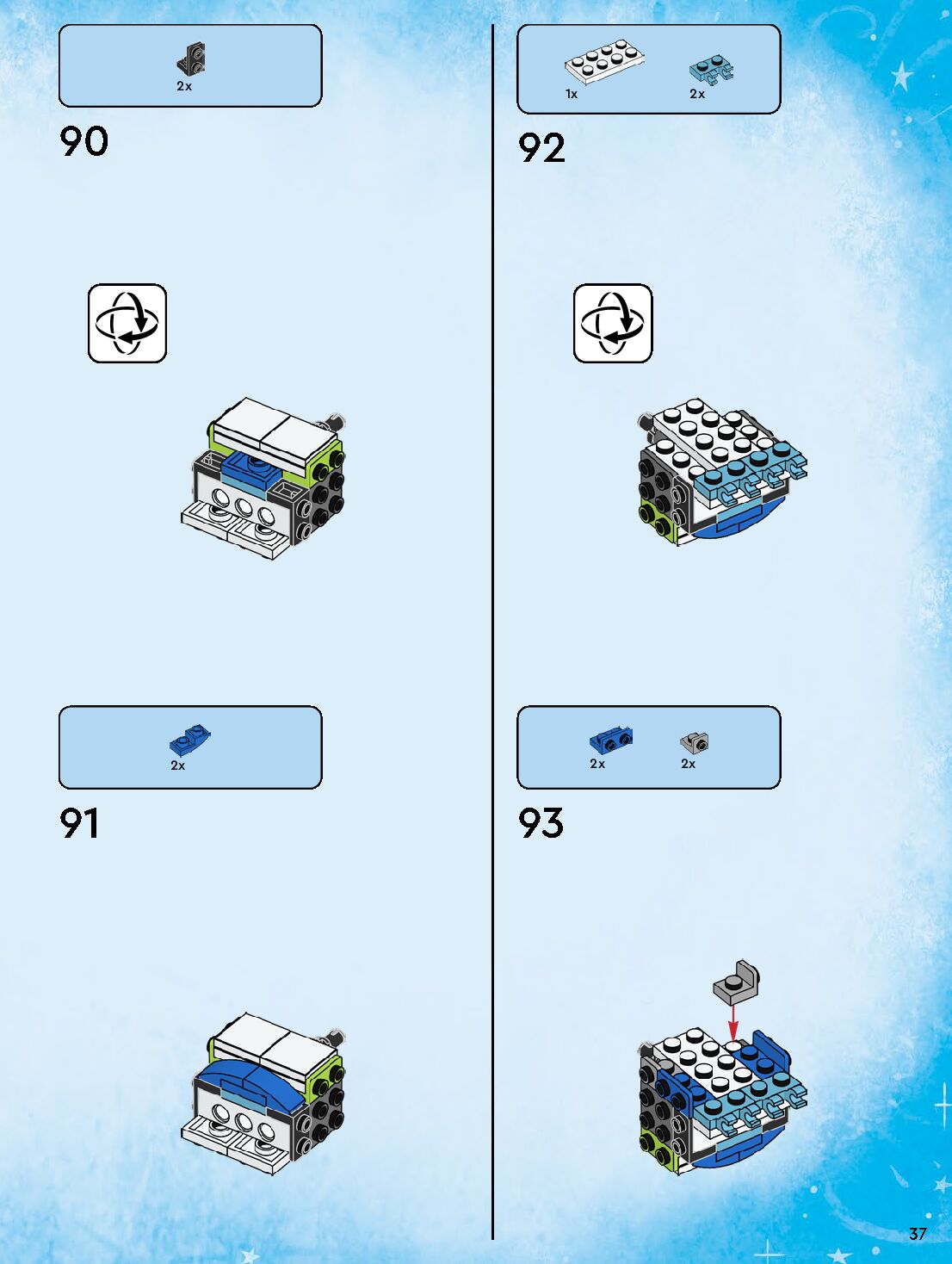 2x

90

2x

91

1x 2x

92

2x 2x

93

37