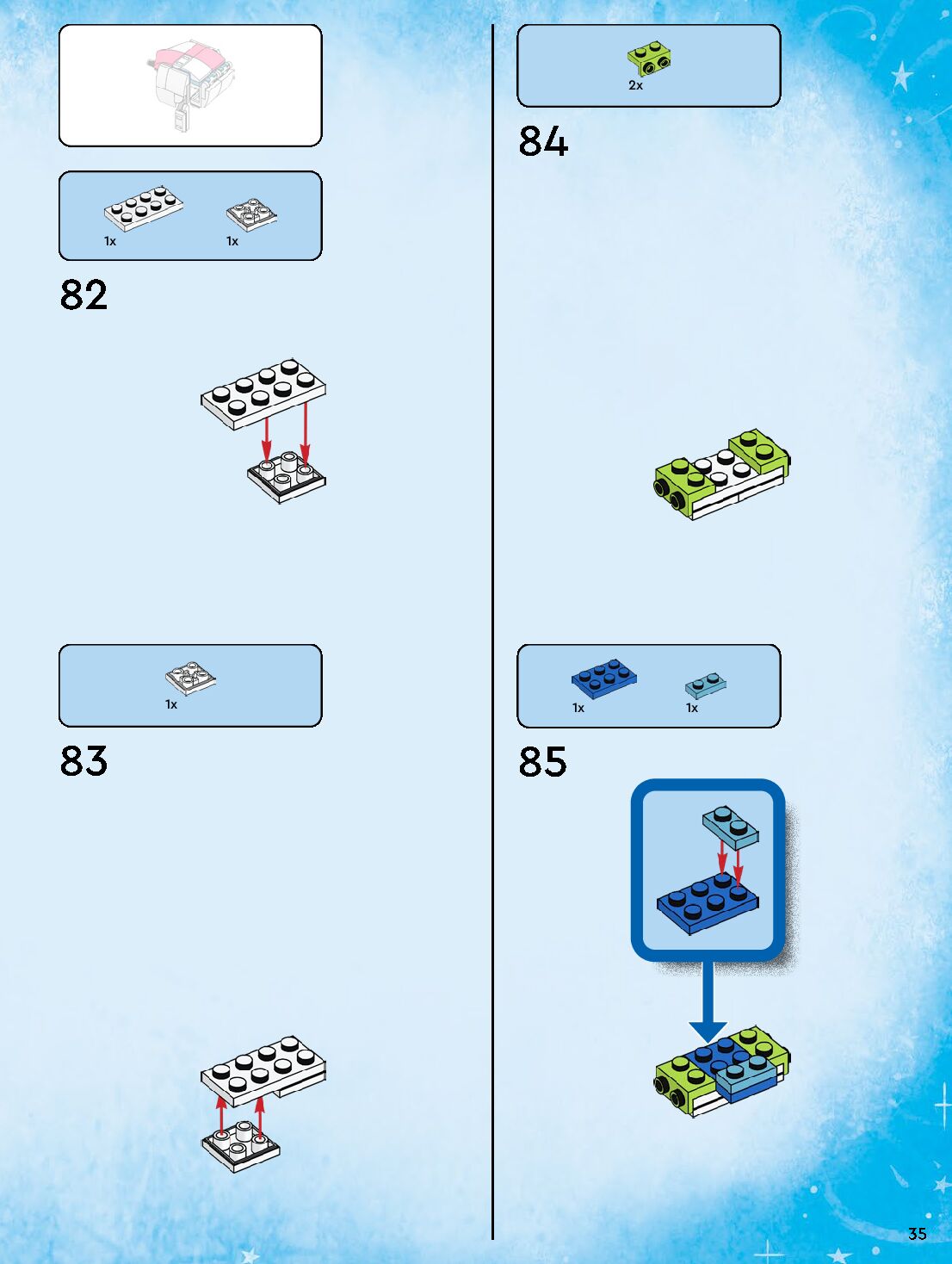 1x

1x

82

1x

83

2x

84

1x

1x

85

35