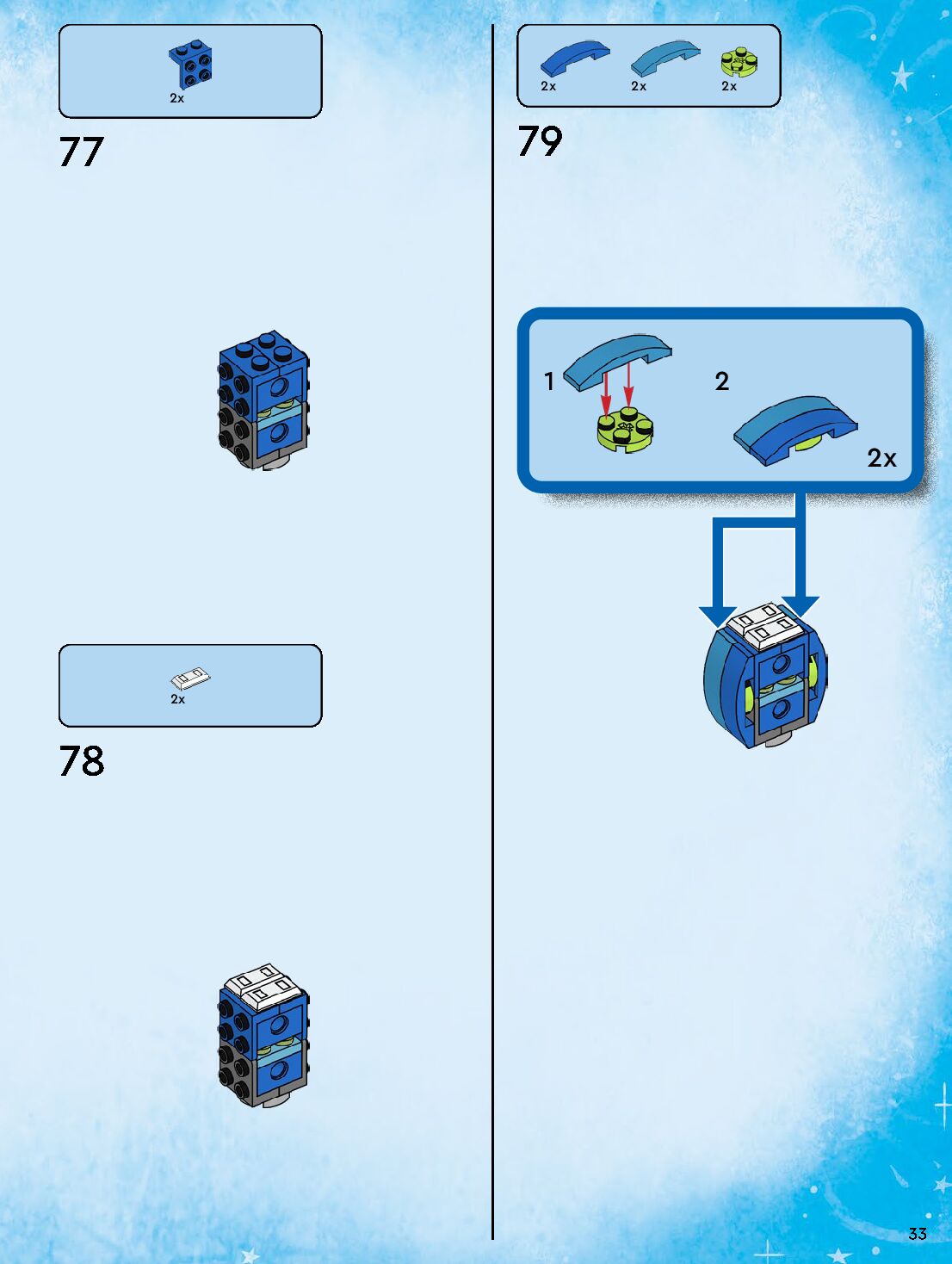 2x

77

2x

78

2x 2x 2x

79

1

2

2x

33