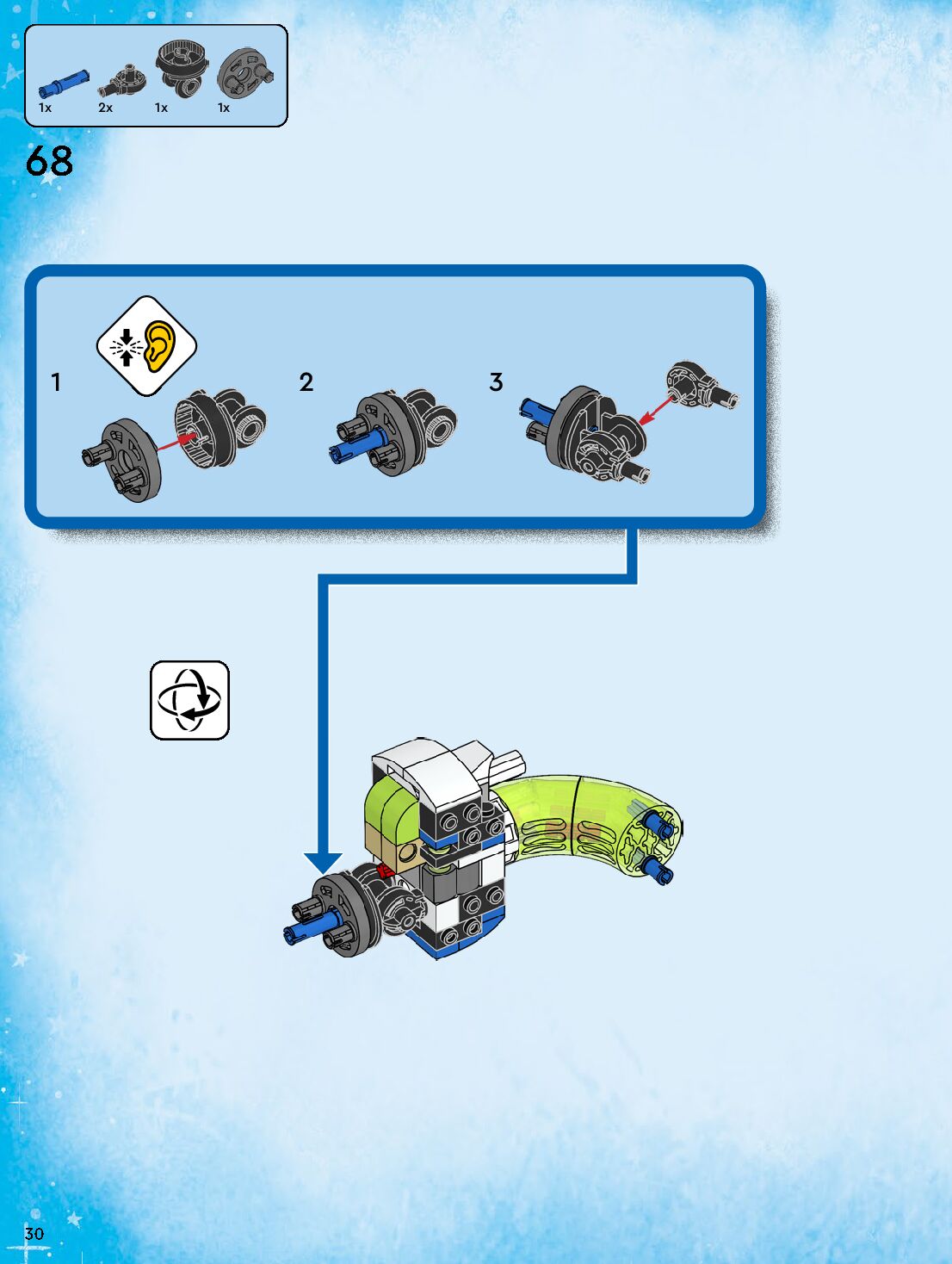 1x 2x 1x 1x

68

1

2

3

30