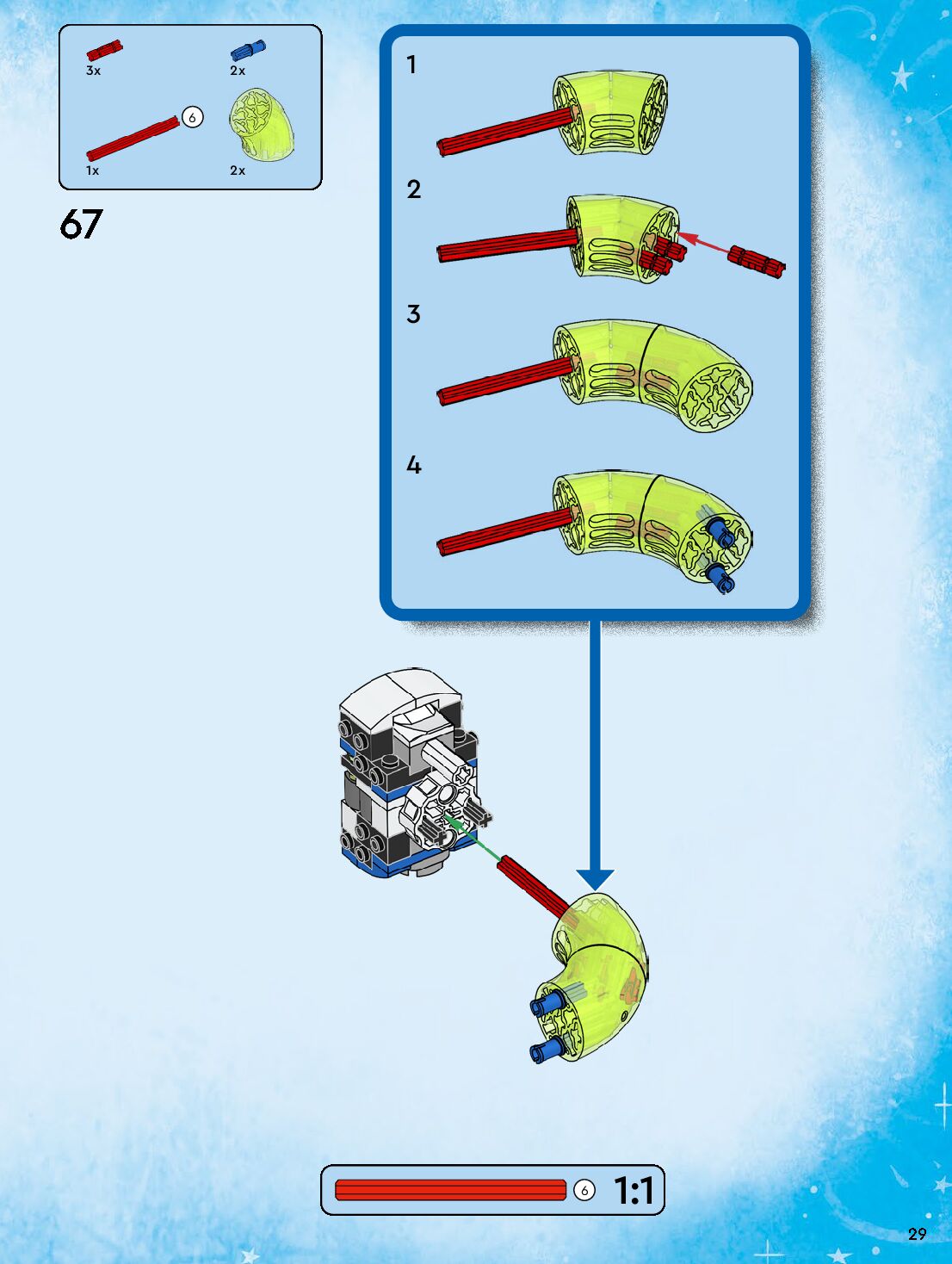 3x
2x
6
1x
2x

67

1
2
3
4

6
1:1

29