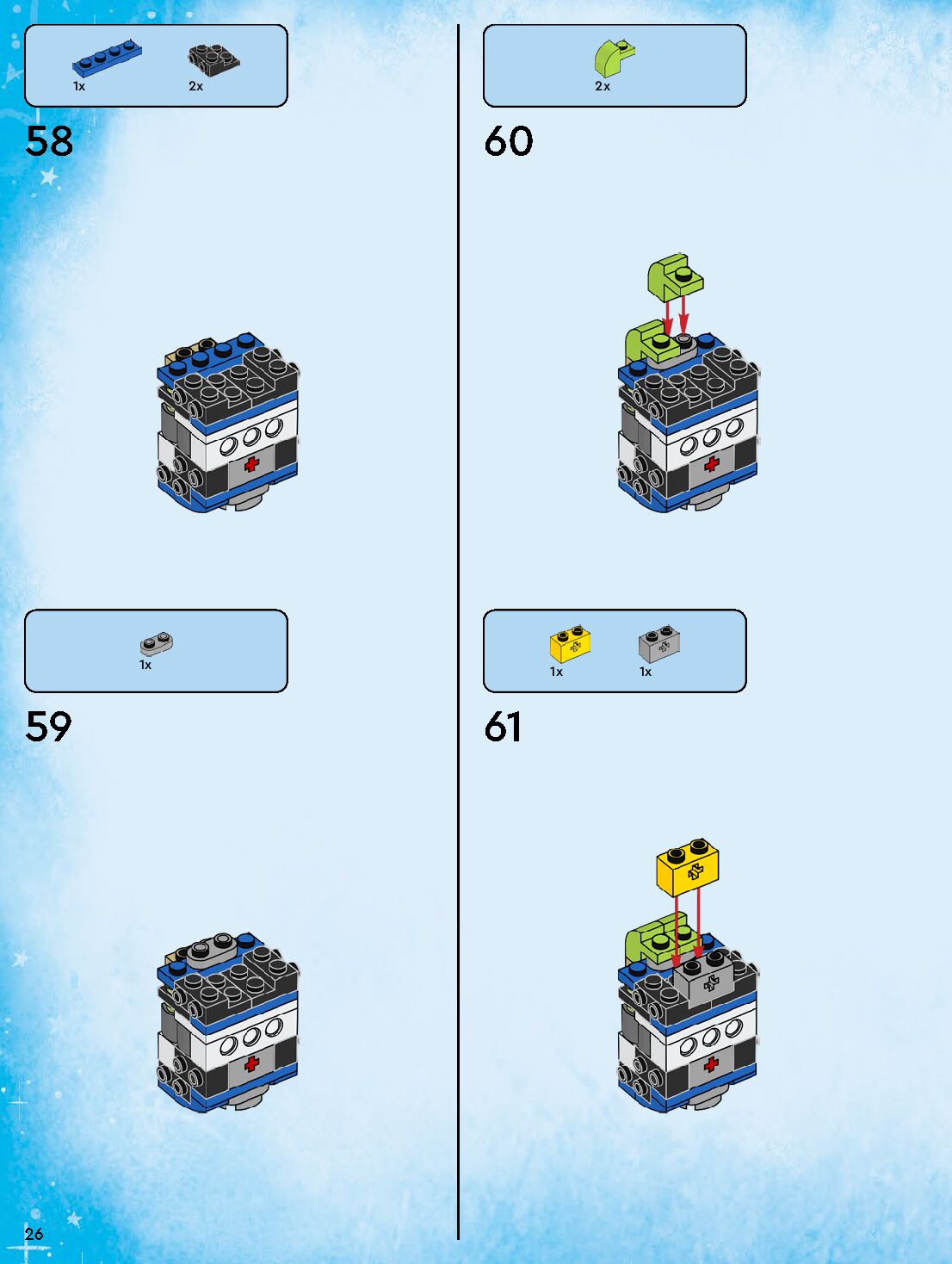 1x

2x

58

1x

59

2x

60

1x

1x

61

26