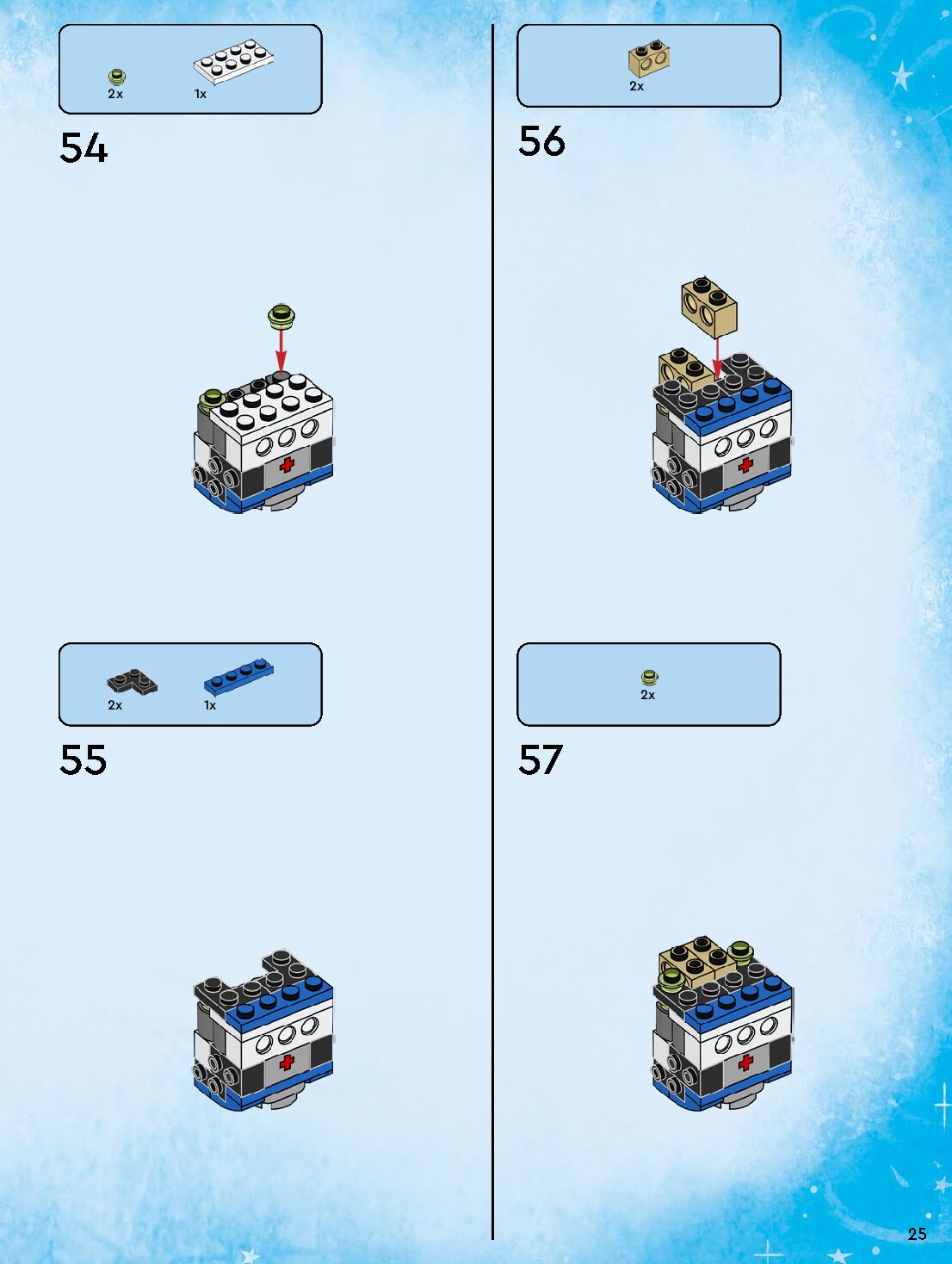 2x 1x

54

2x 1x

55

2x

56

2x

57

25