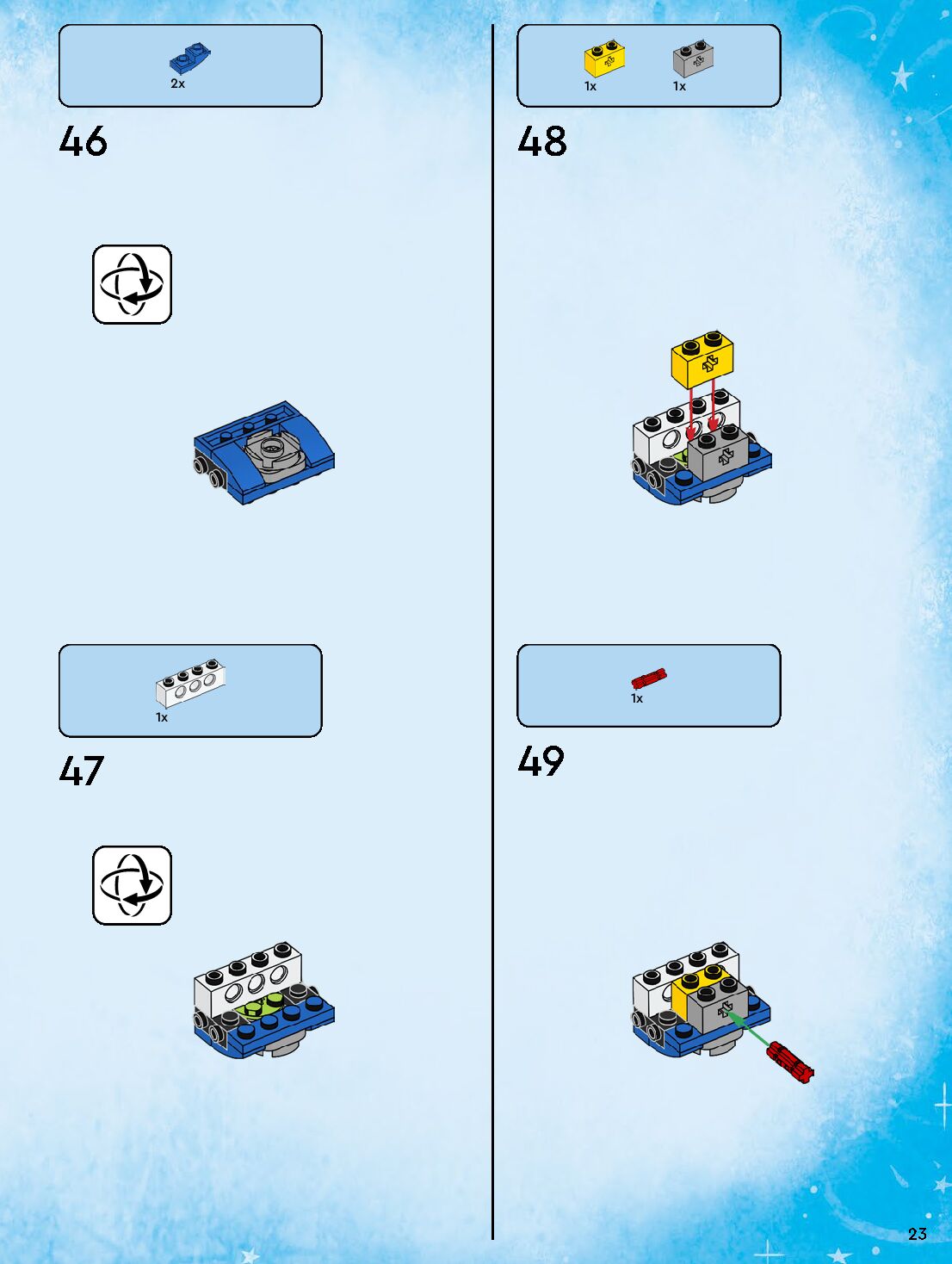 2x

46

1x

47

1x 1x

48

1x

49

23