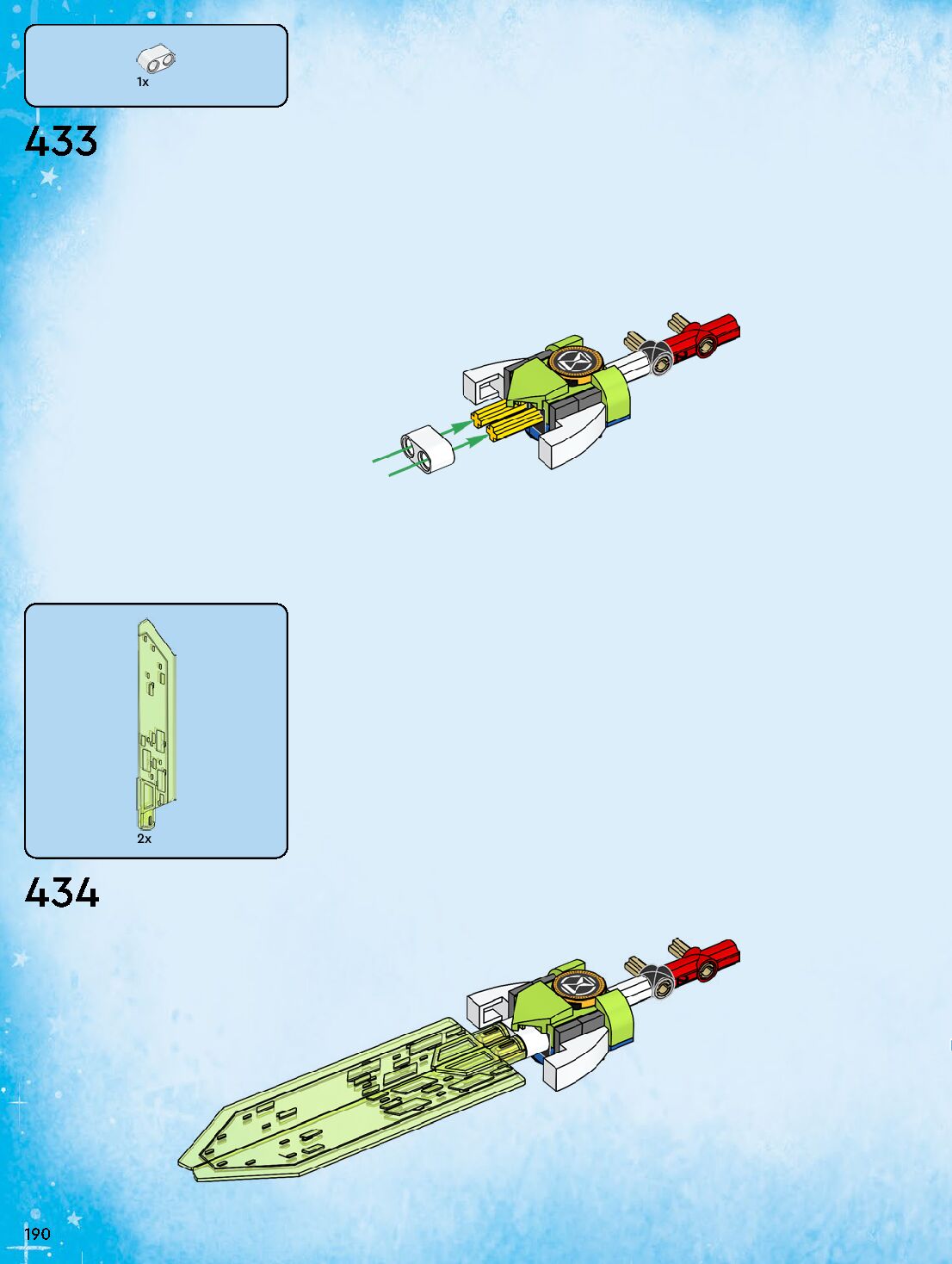 1x

433

2x

434

190