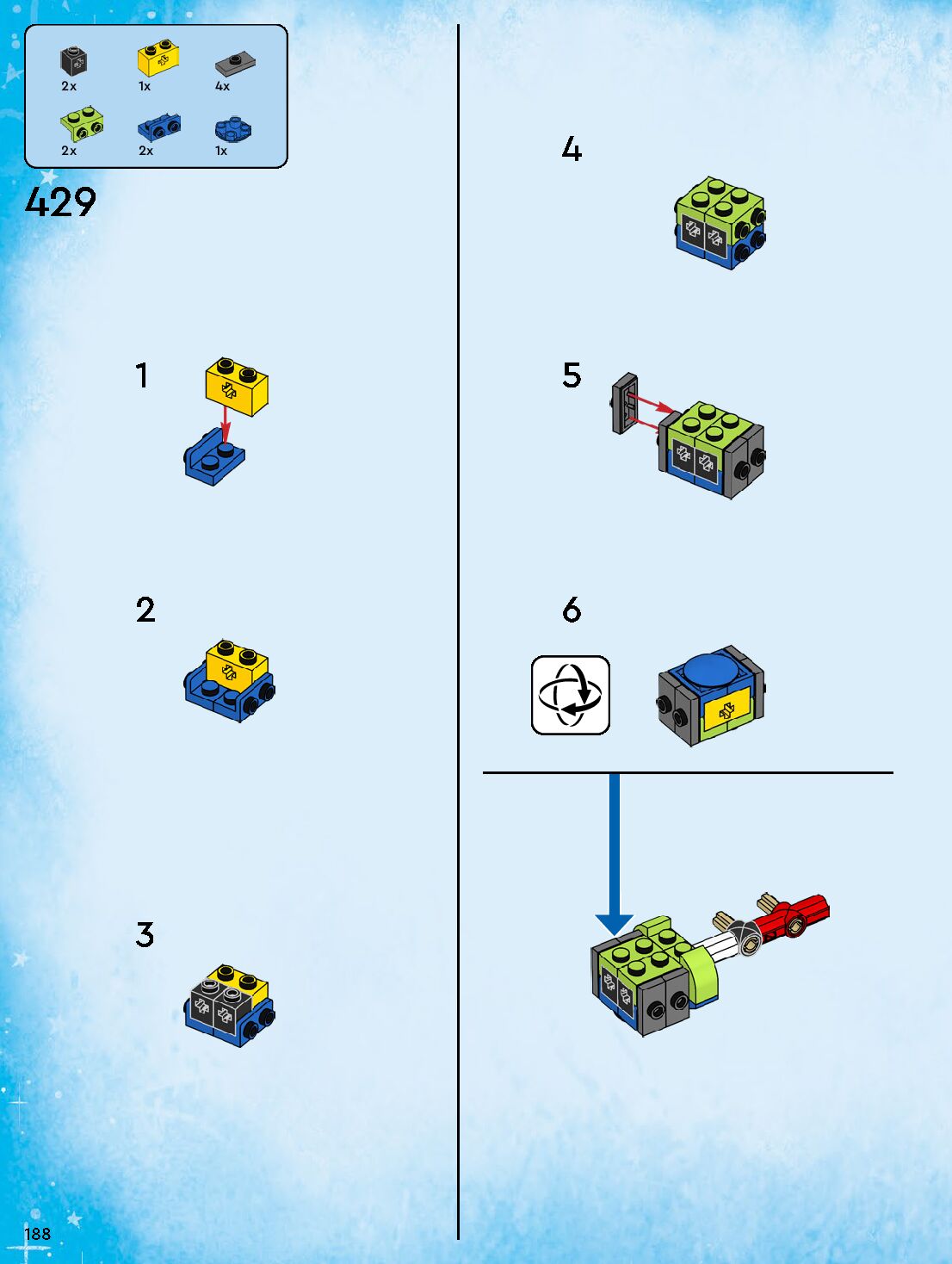 2x
1x
4x
2x
2x
1x

429

1

2

3

4

5

6

188