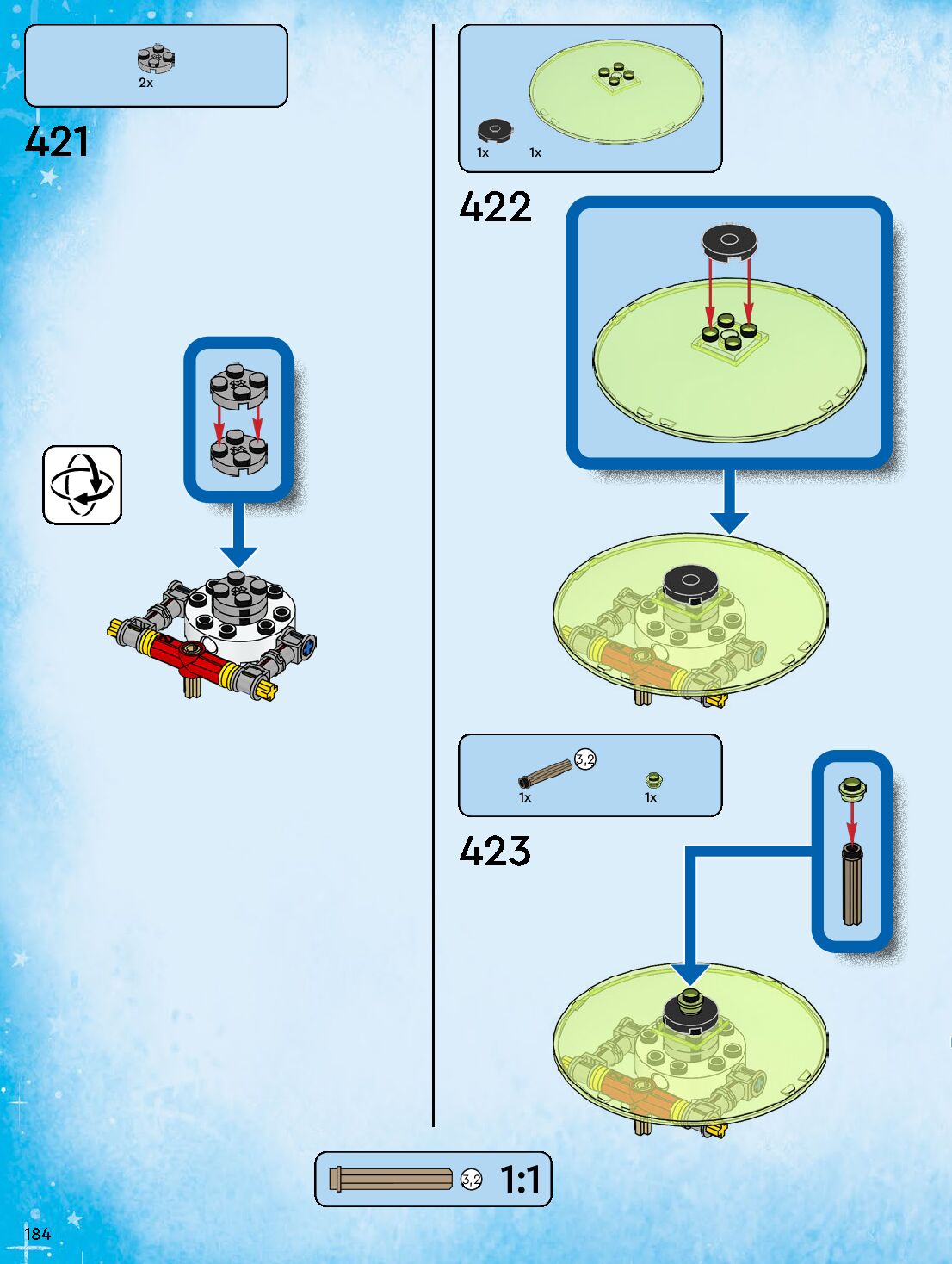 2x

421

1x 1x

422

3,2

1x 1x

423

3,2 1:1

184