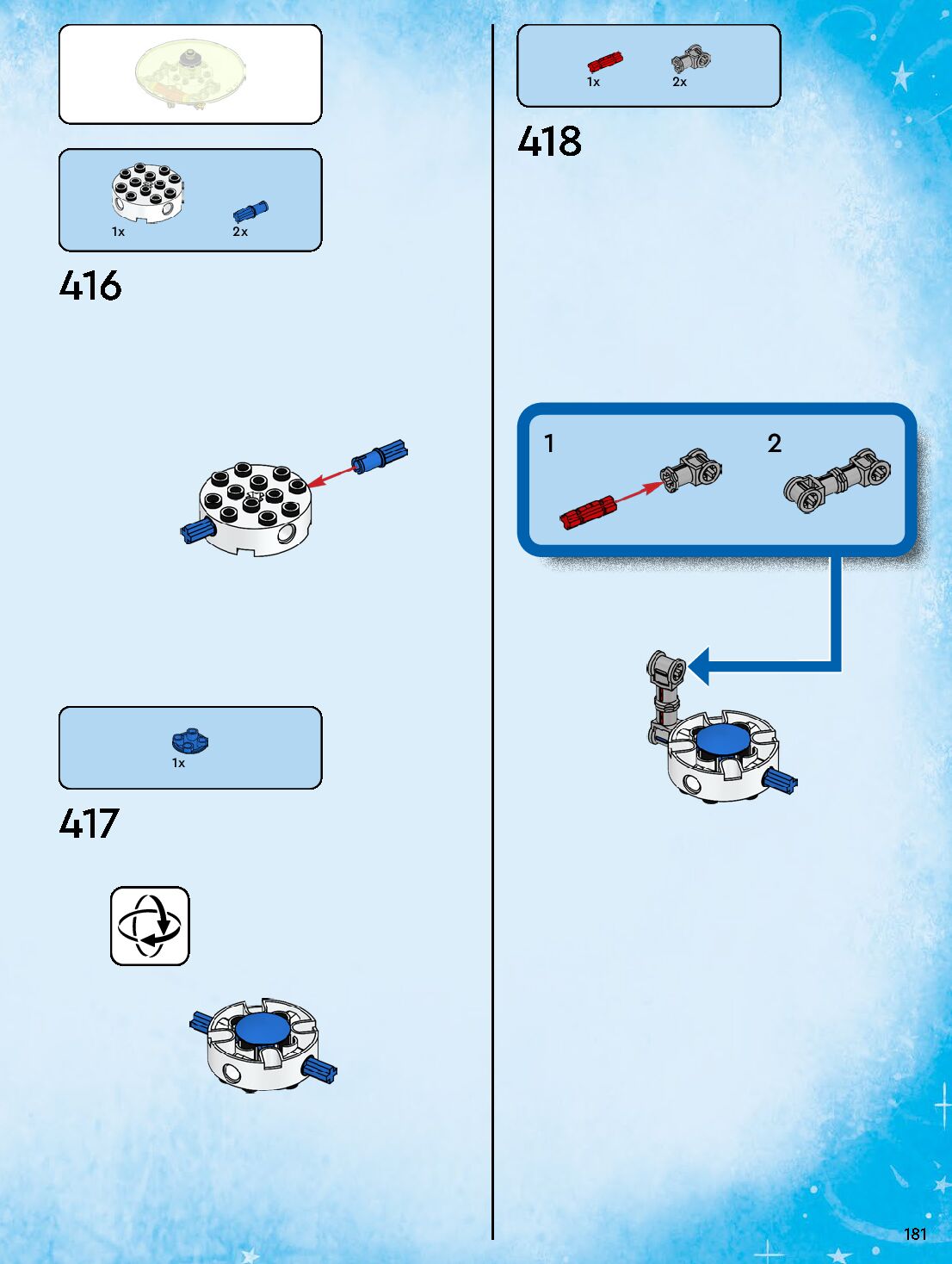 1x 2x

416

1x

417

1x 2x

418

1

2

181