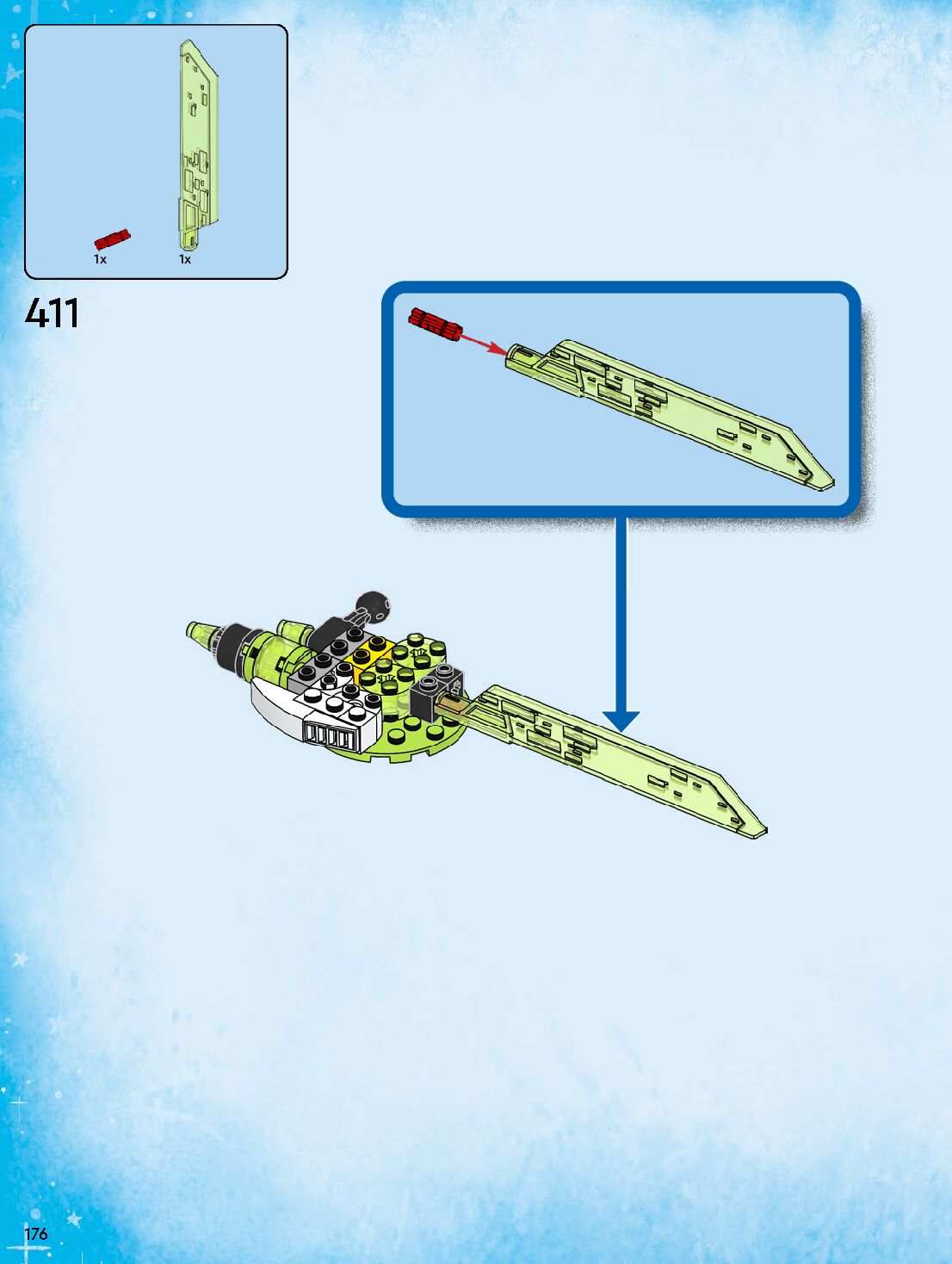 1x
1x

411

176