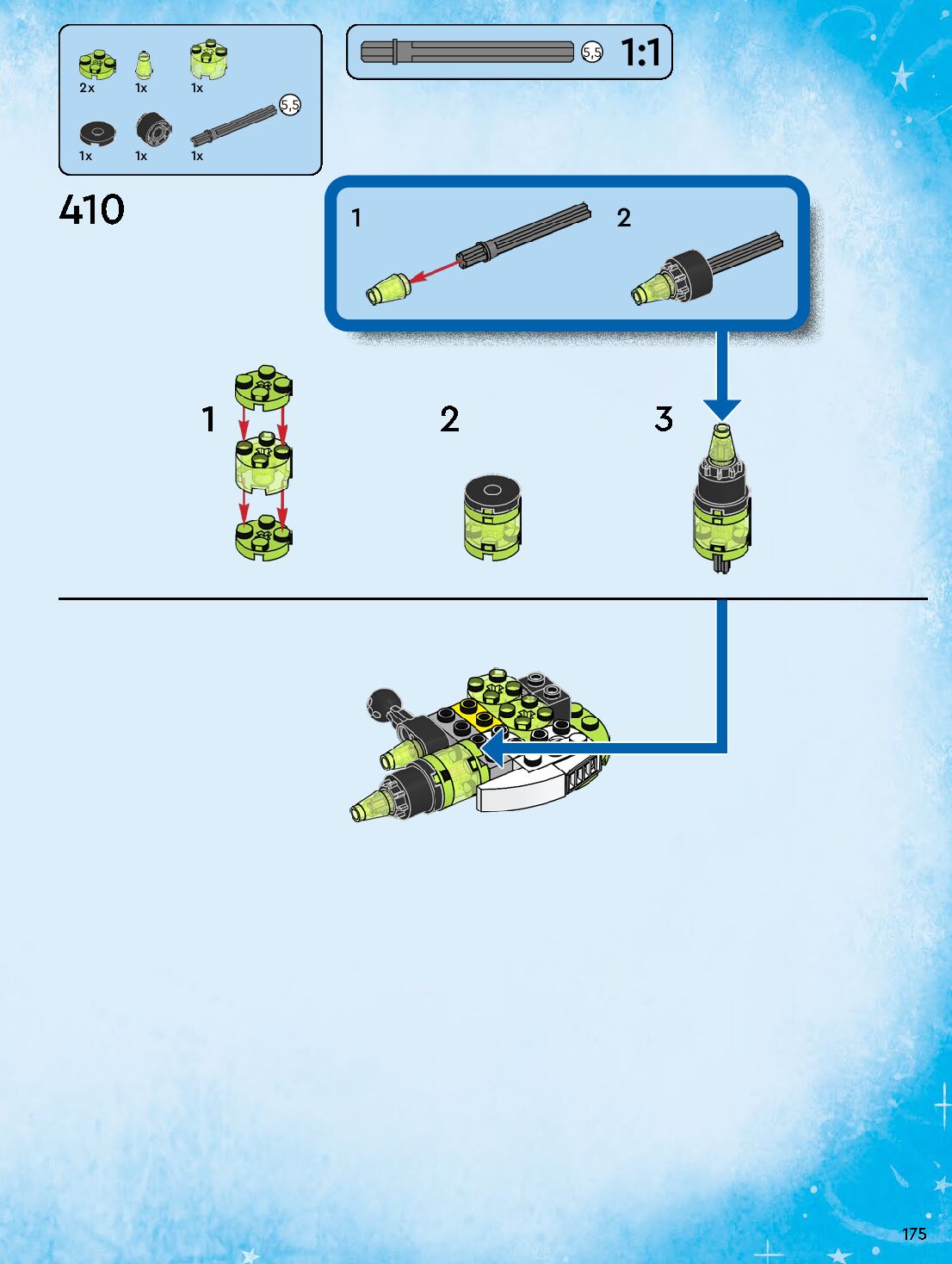 2x 1x 1x
5,5
1x 1x 1x

5,5 1:1

410

1 2

1 2 3

175