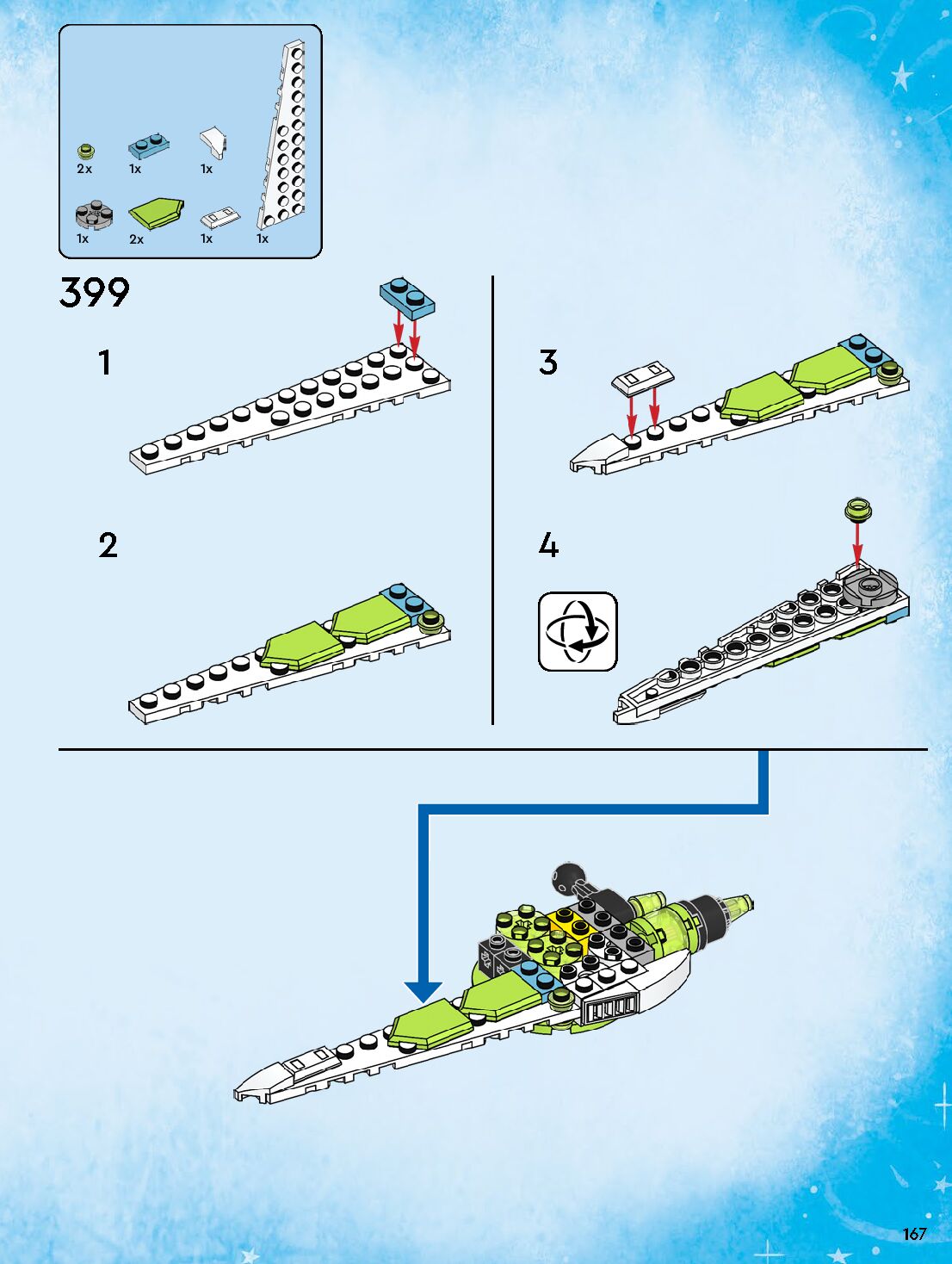 2x
1x
1x
1x
2x
1x
1x

399

1

2

3

4

167