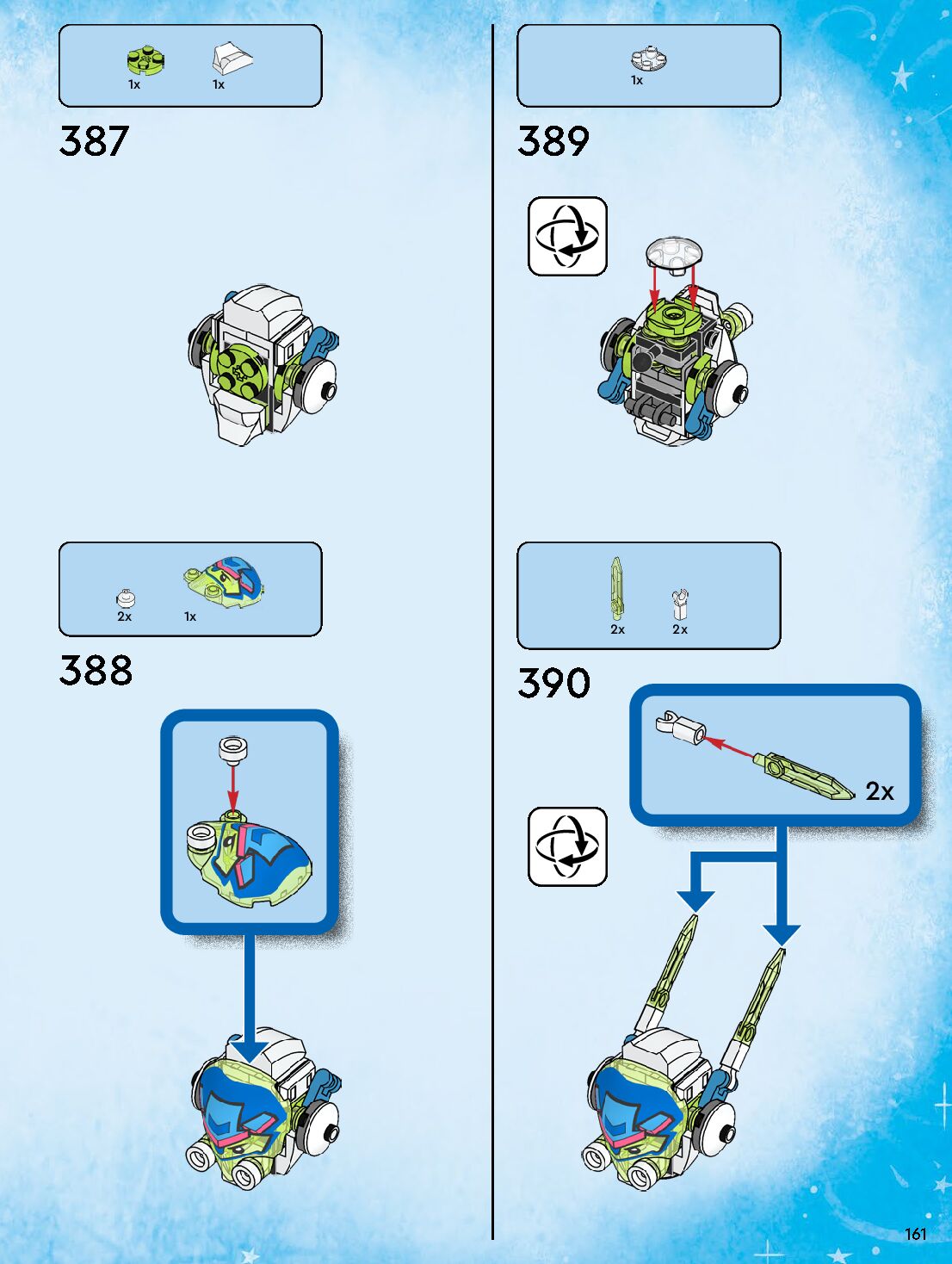 1x 1x

387

2x 1x

388

1x

389

2x 2x

390

2x

161