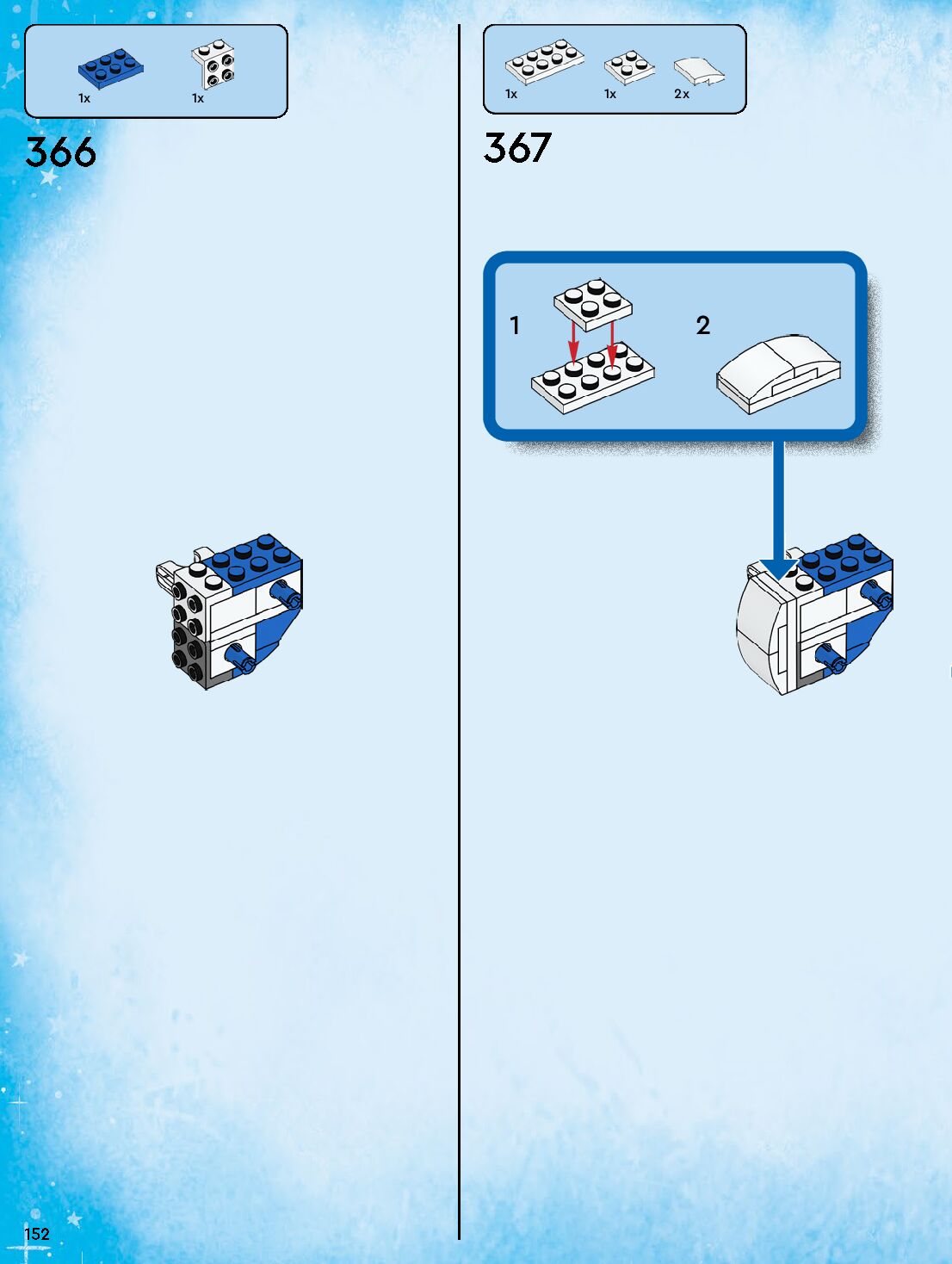 1x
1x

366

1x
1x
2x

367

1

2

152