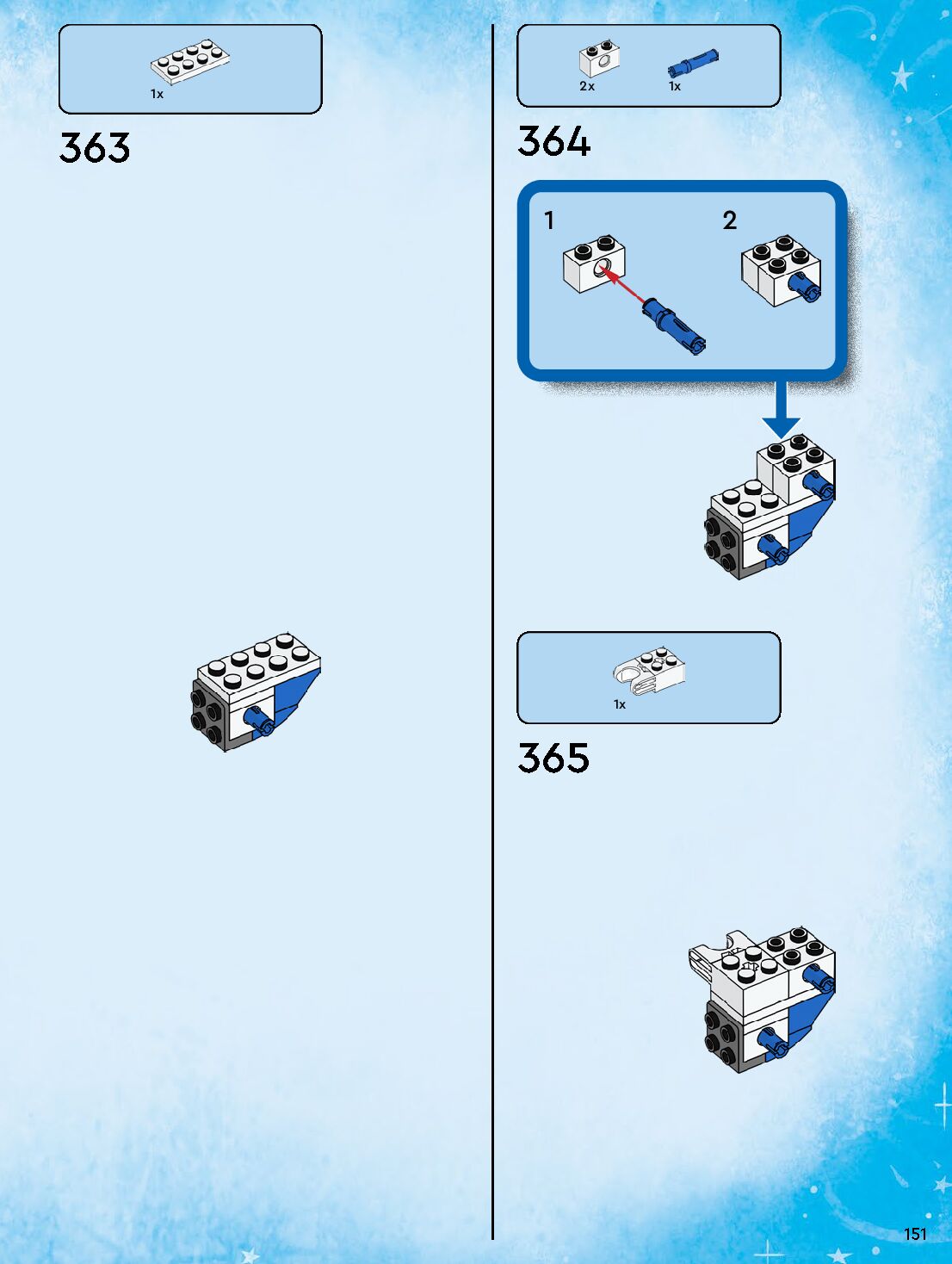 1x

363

2x 1x

364

1 2

1x

365

151