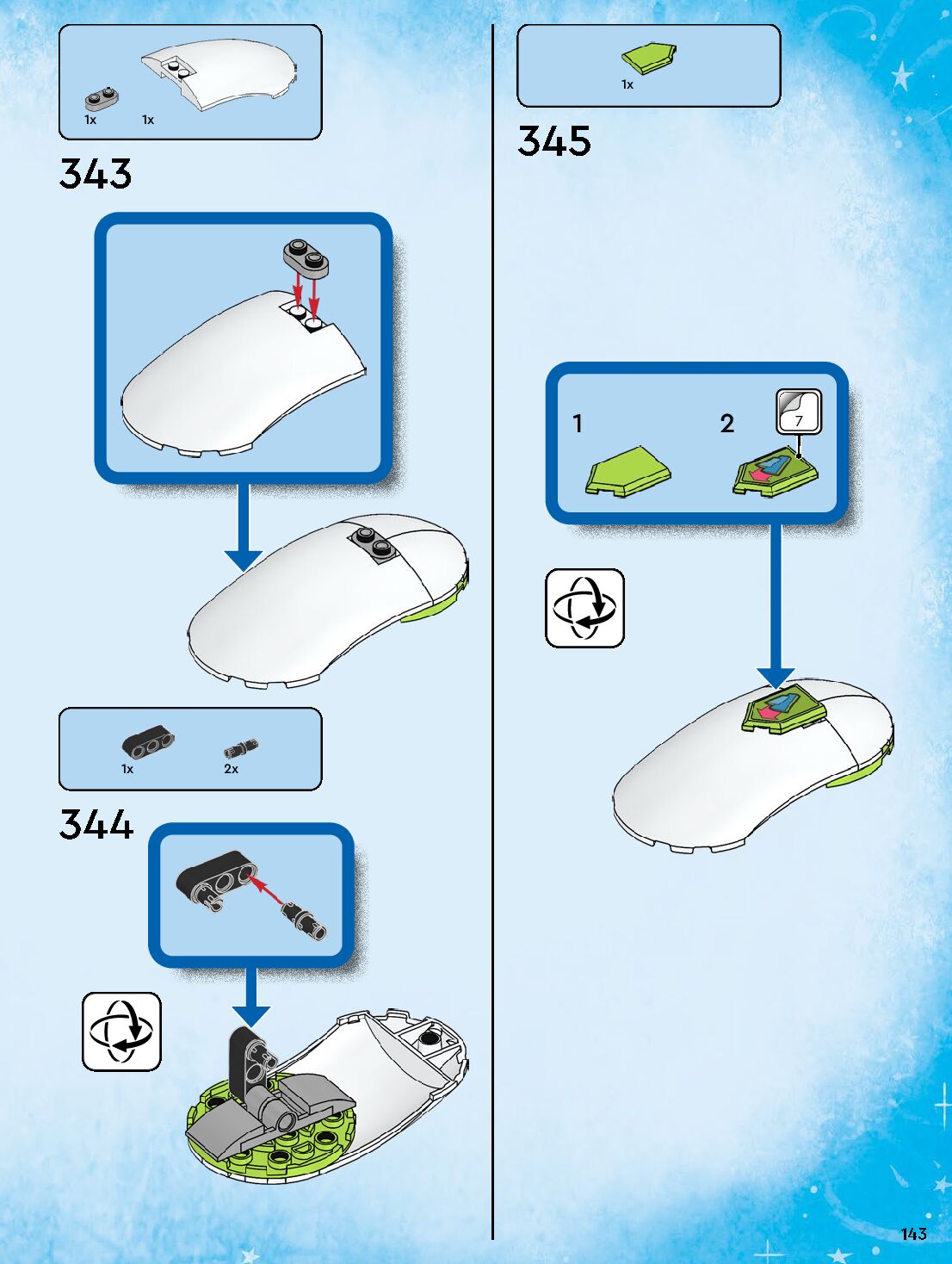 1x 1x

343

1x 2x

344

1x

345

1

2

7

143