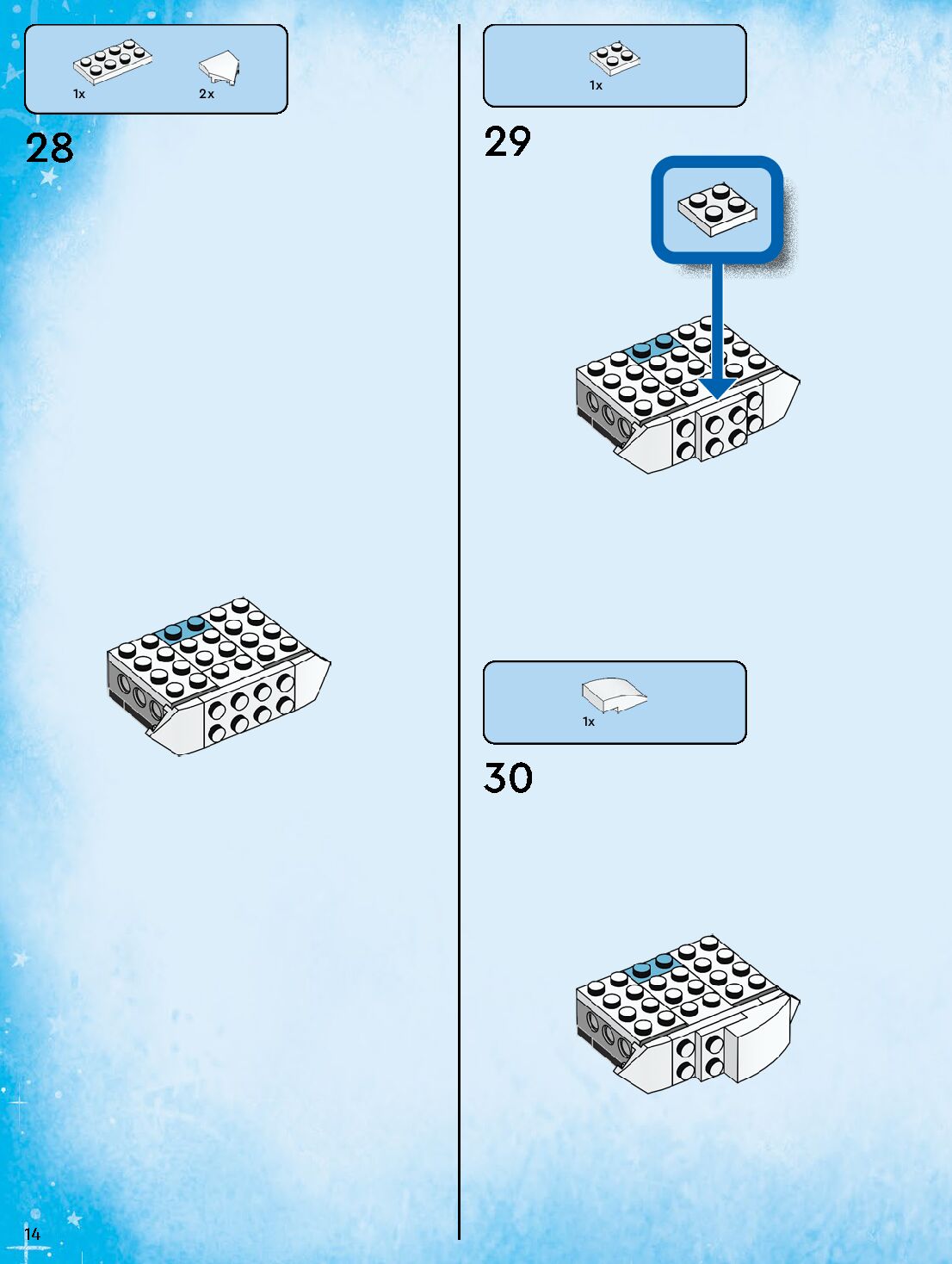 1x 2x

28

1x

29

1x

30

14