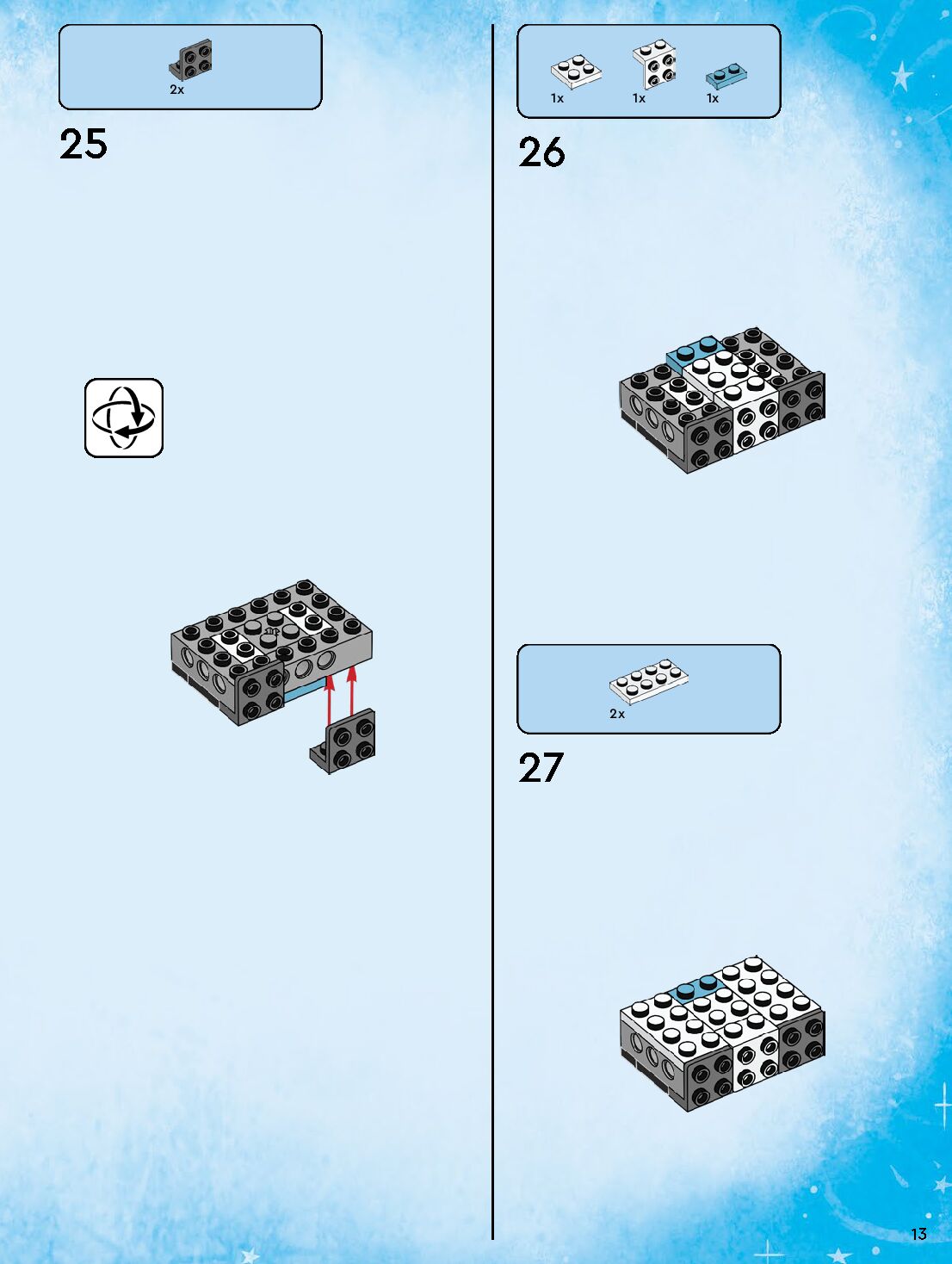 2x

25

1x 1x 1x

26

2x

27

13