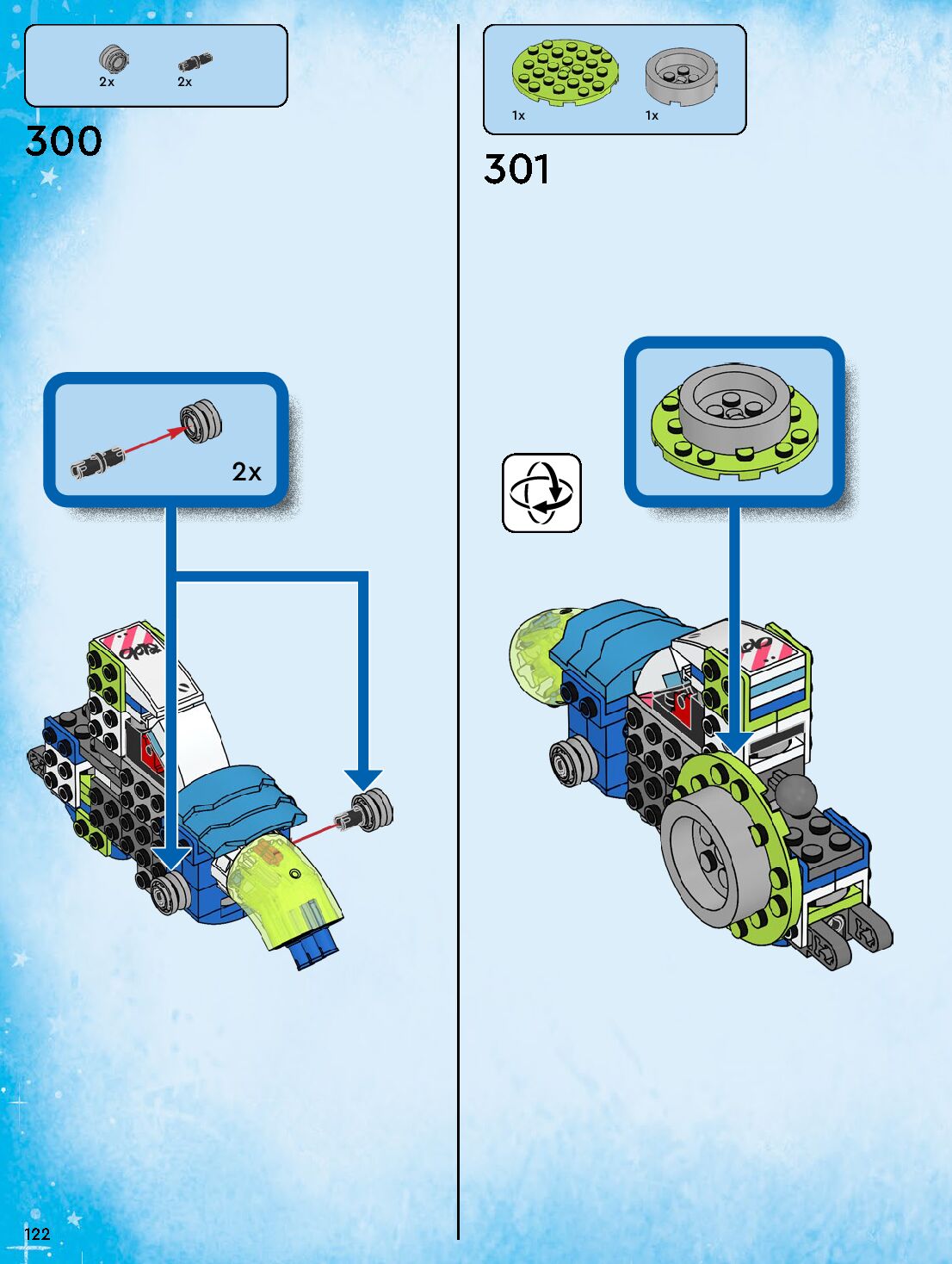 2x 2x

300

2x

1x 1x

301

122