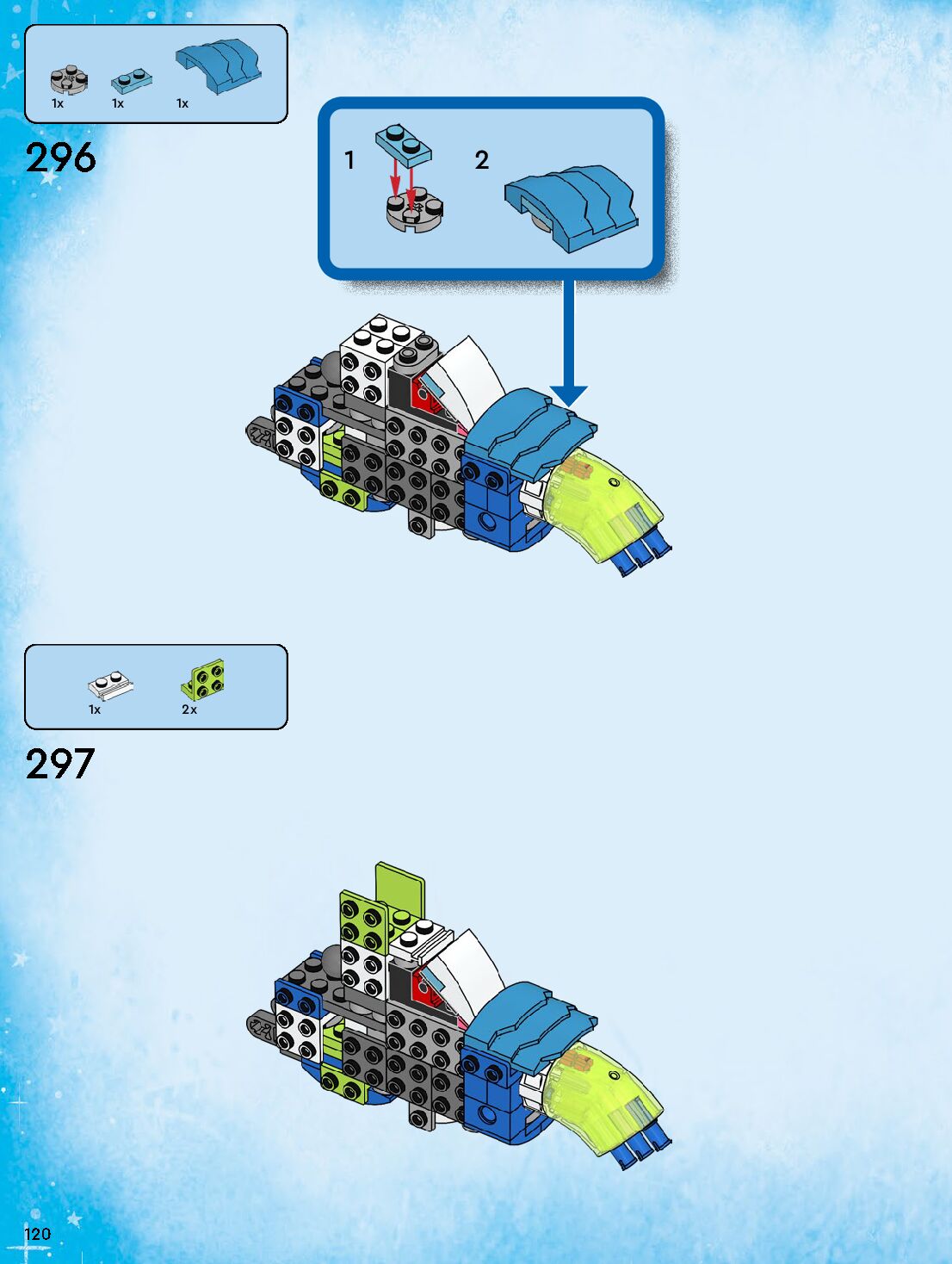 1x 1x 1x

296

1

2

1x 2x

297

120