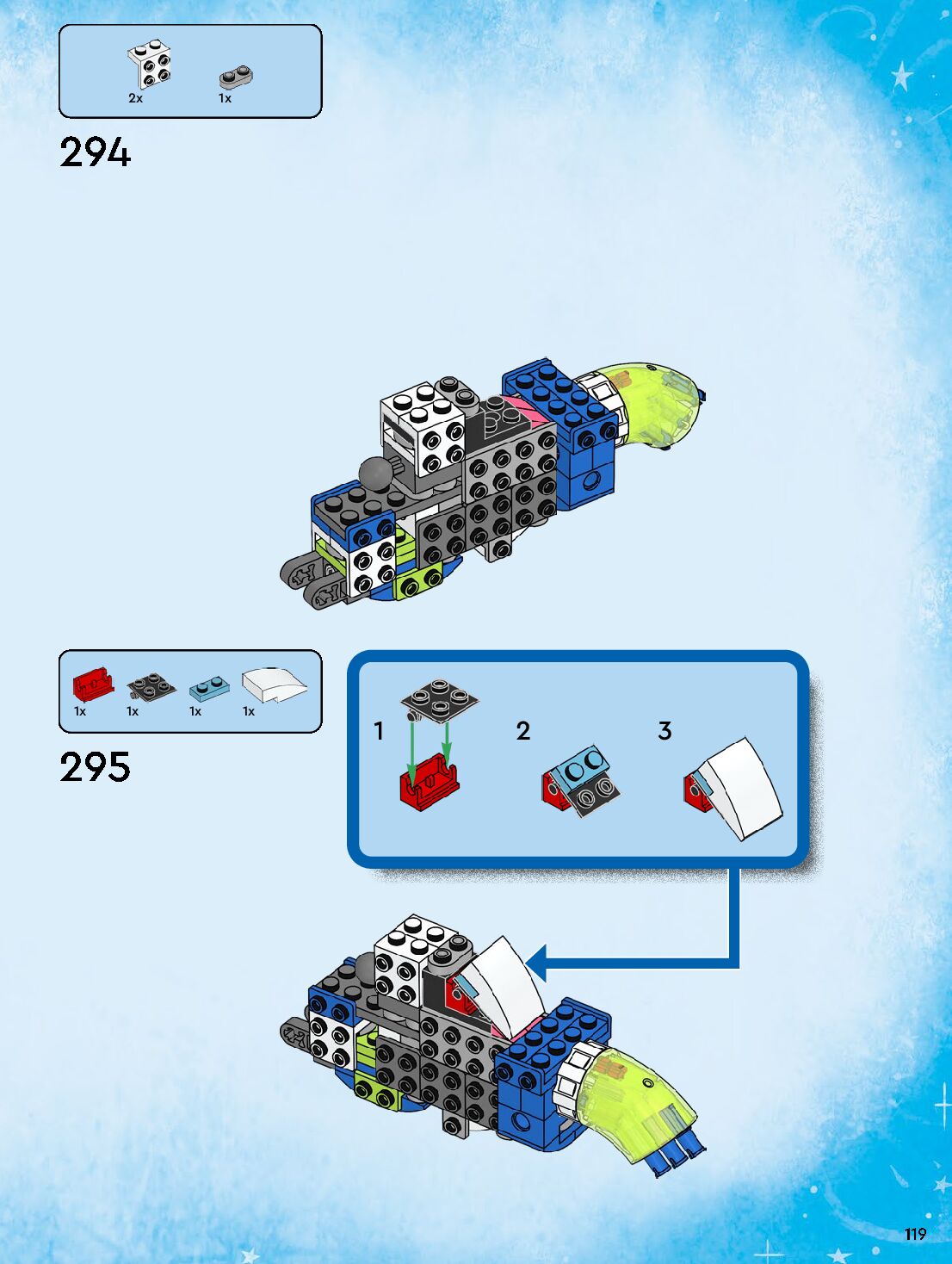 2x 1x

294

1x 1x 1x 1x

295

1

2

3

119