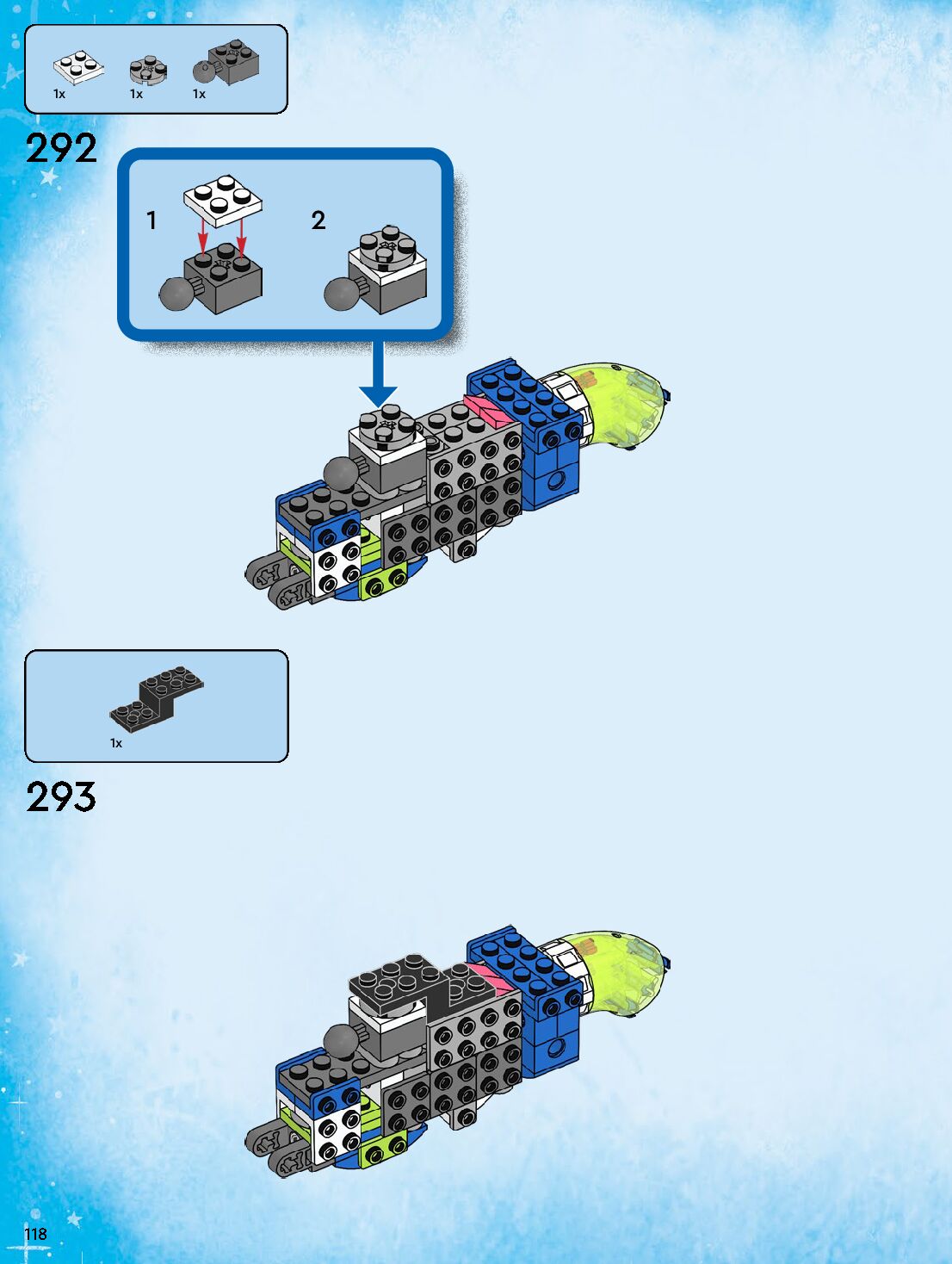 1x 1x 1x

292

1

2

1x

293

118