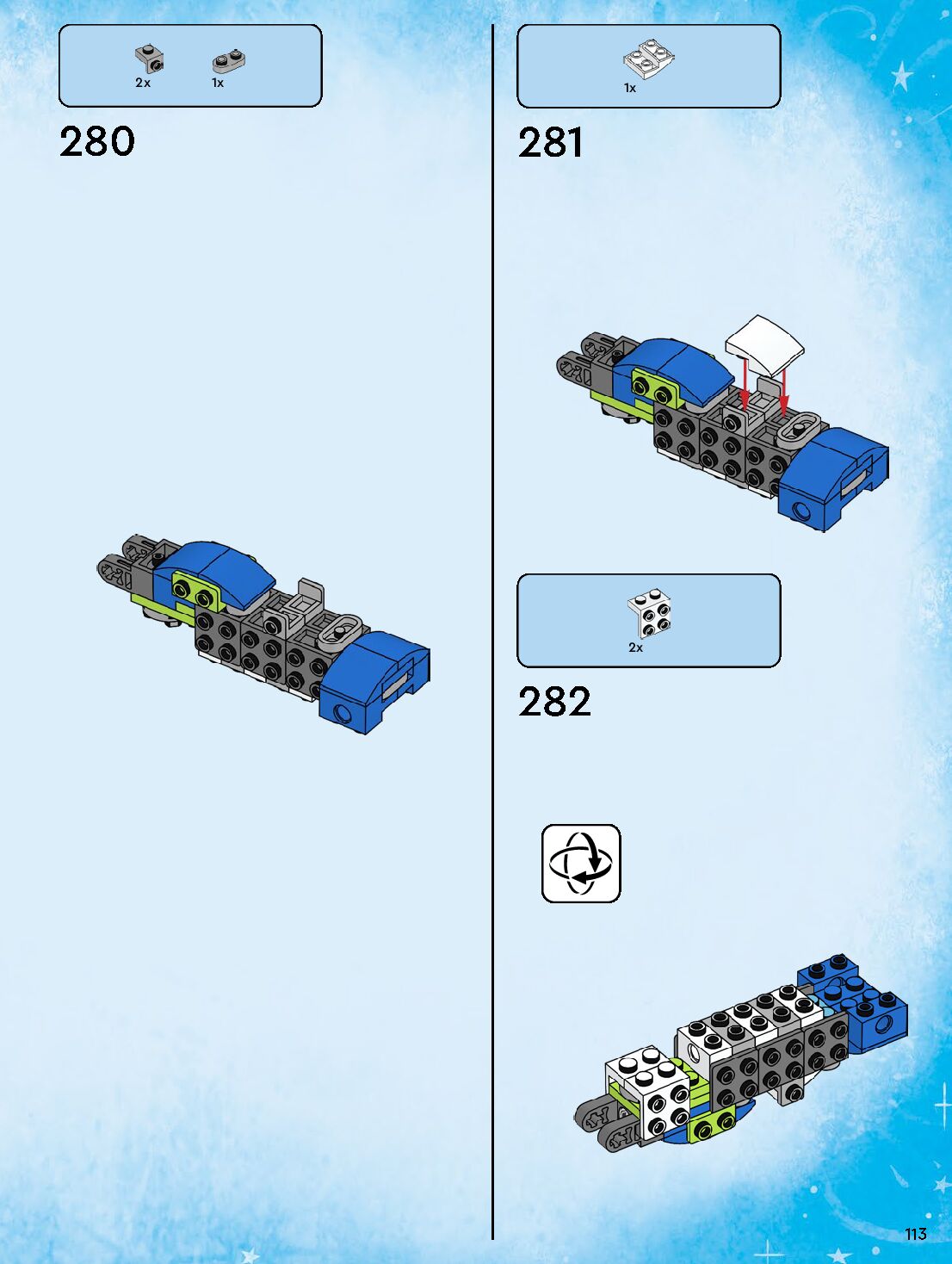 2x
1x

280

1x

281

2x

282

113