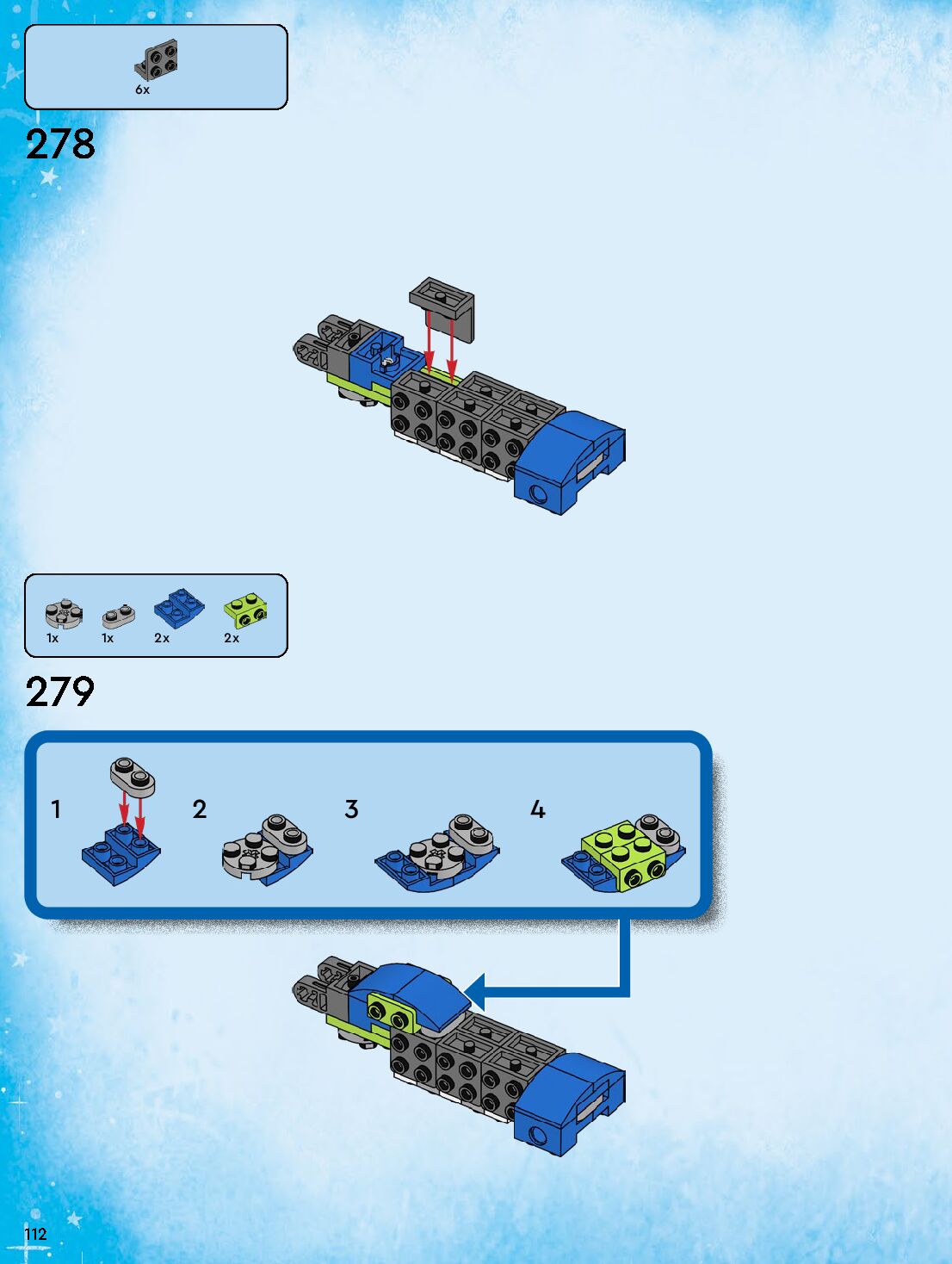 6x

278

1x 1x 2x 2x

279

1

2

3

4

112