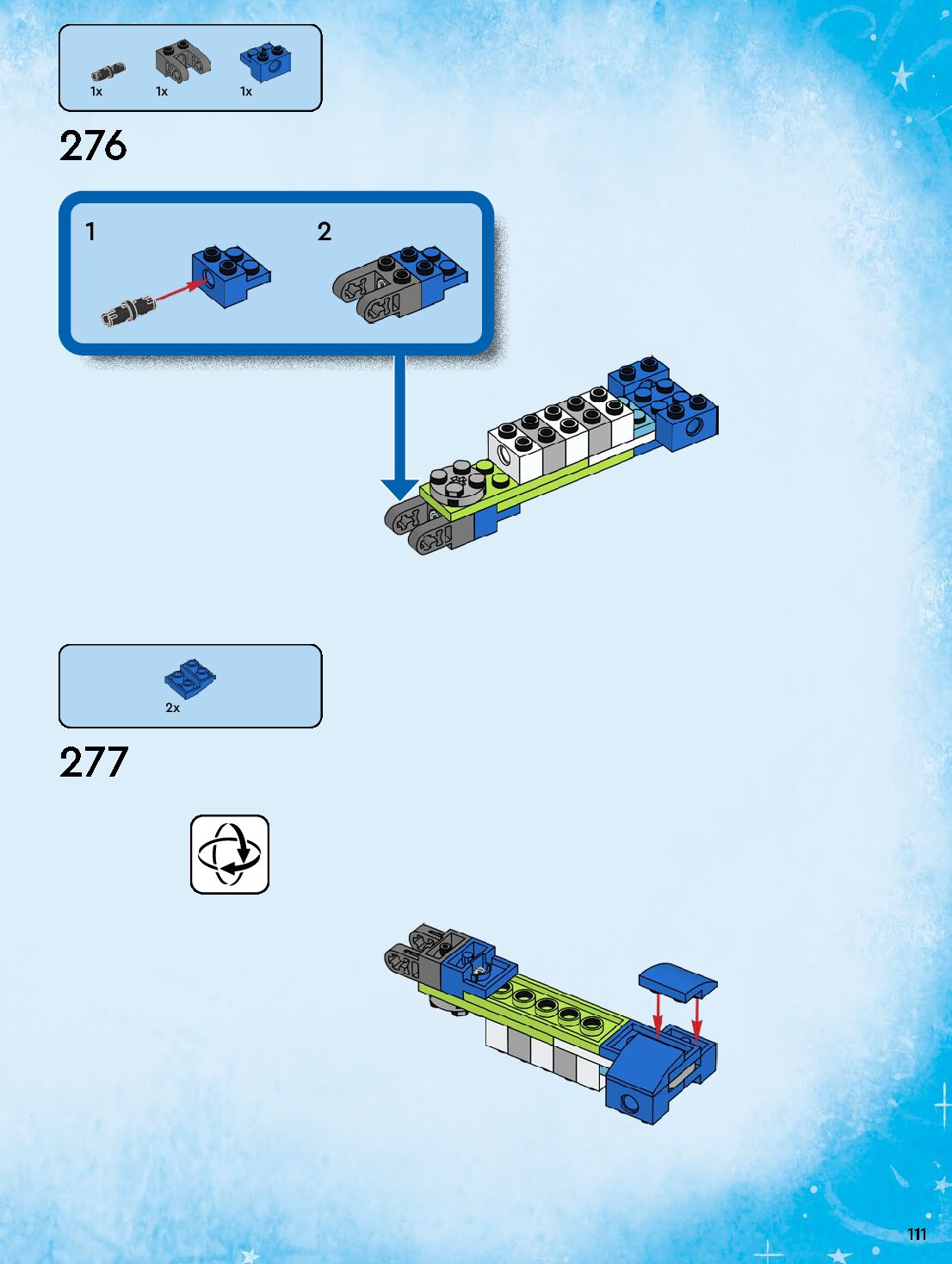 1x 1x 1x

276

1

2

2x

277

111