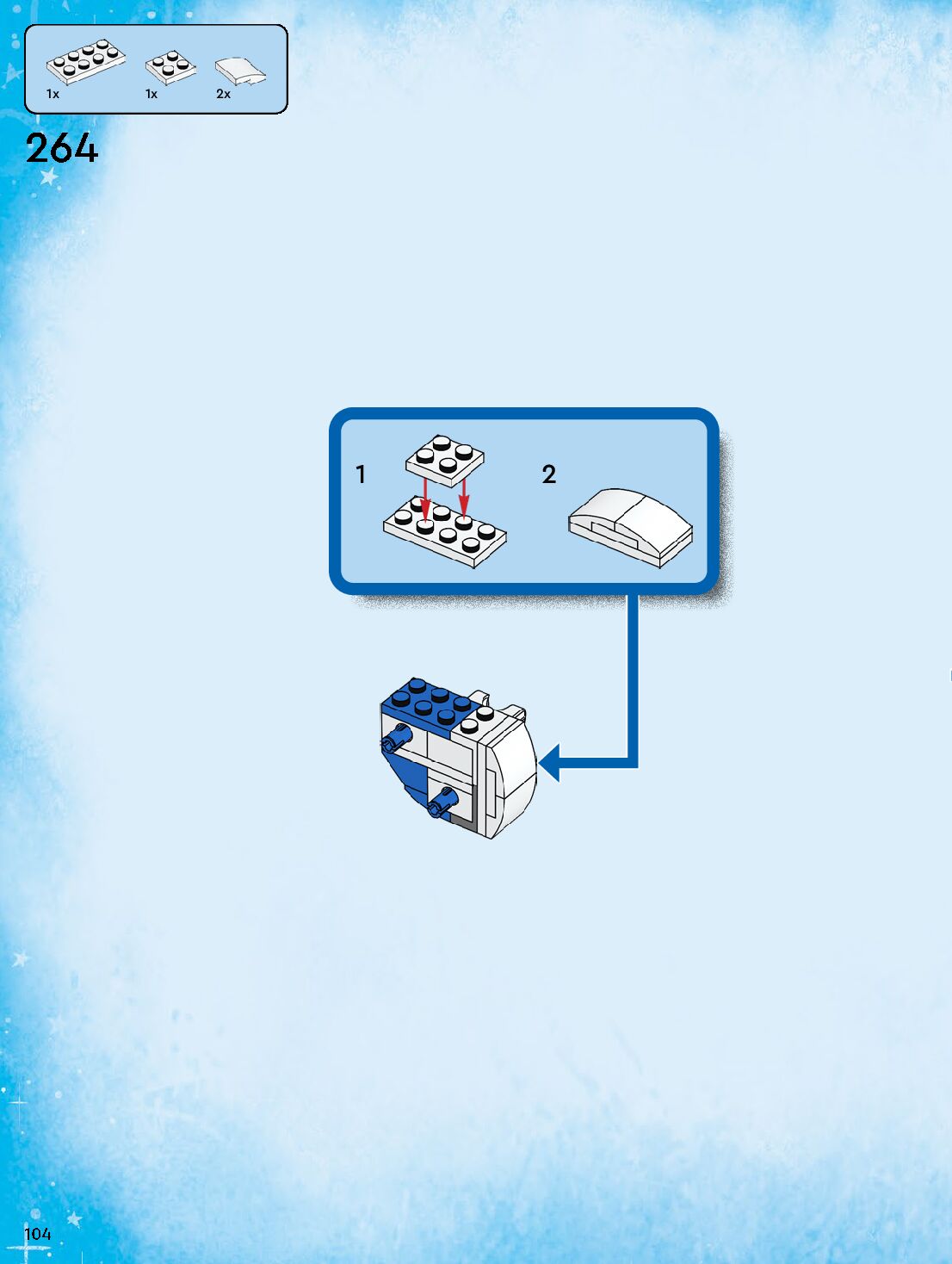 1x
1x
2x

264

1

2

104