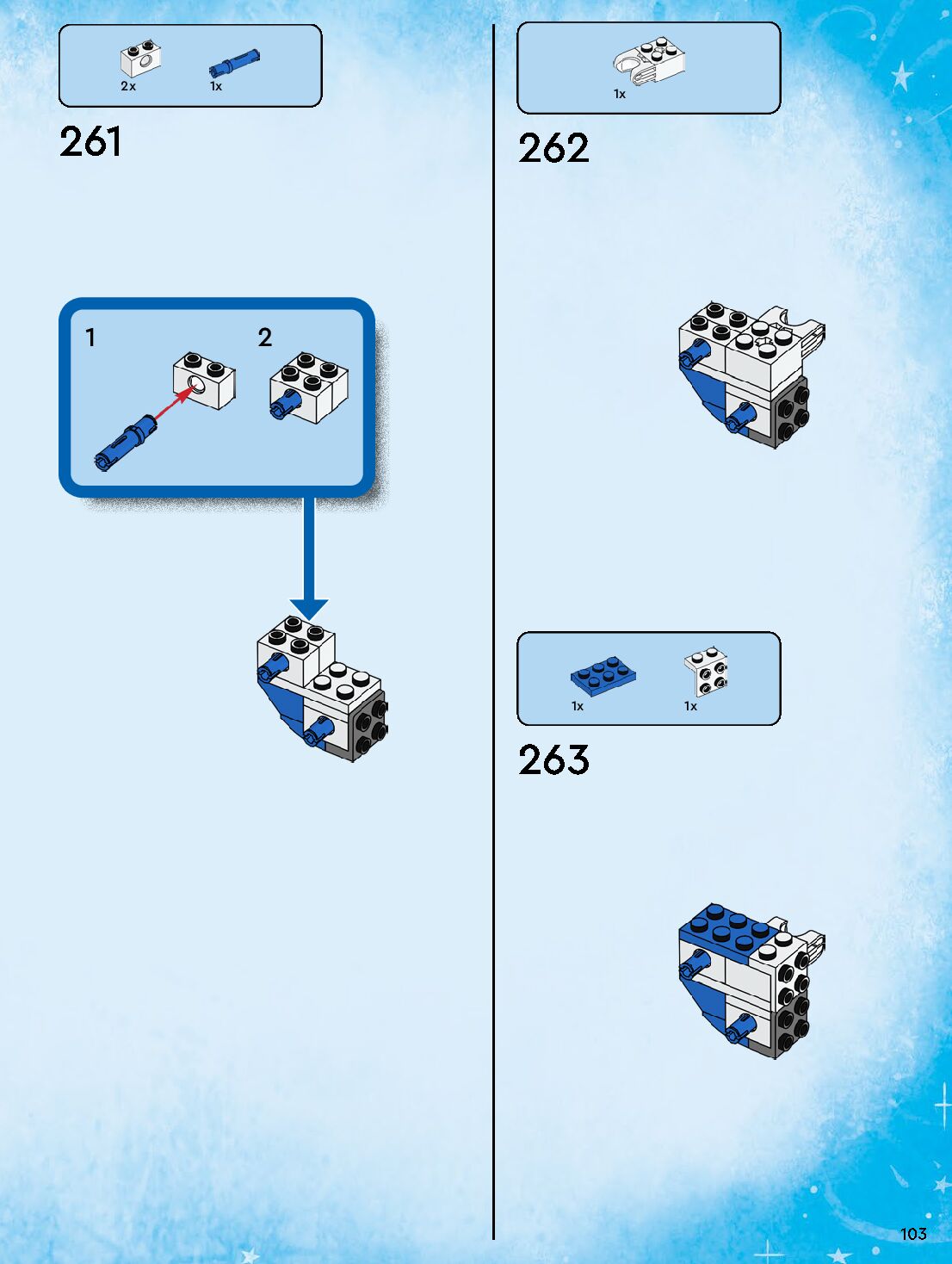 2x 1x

261

1 2

1x

262

1x 1x

263

103