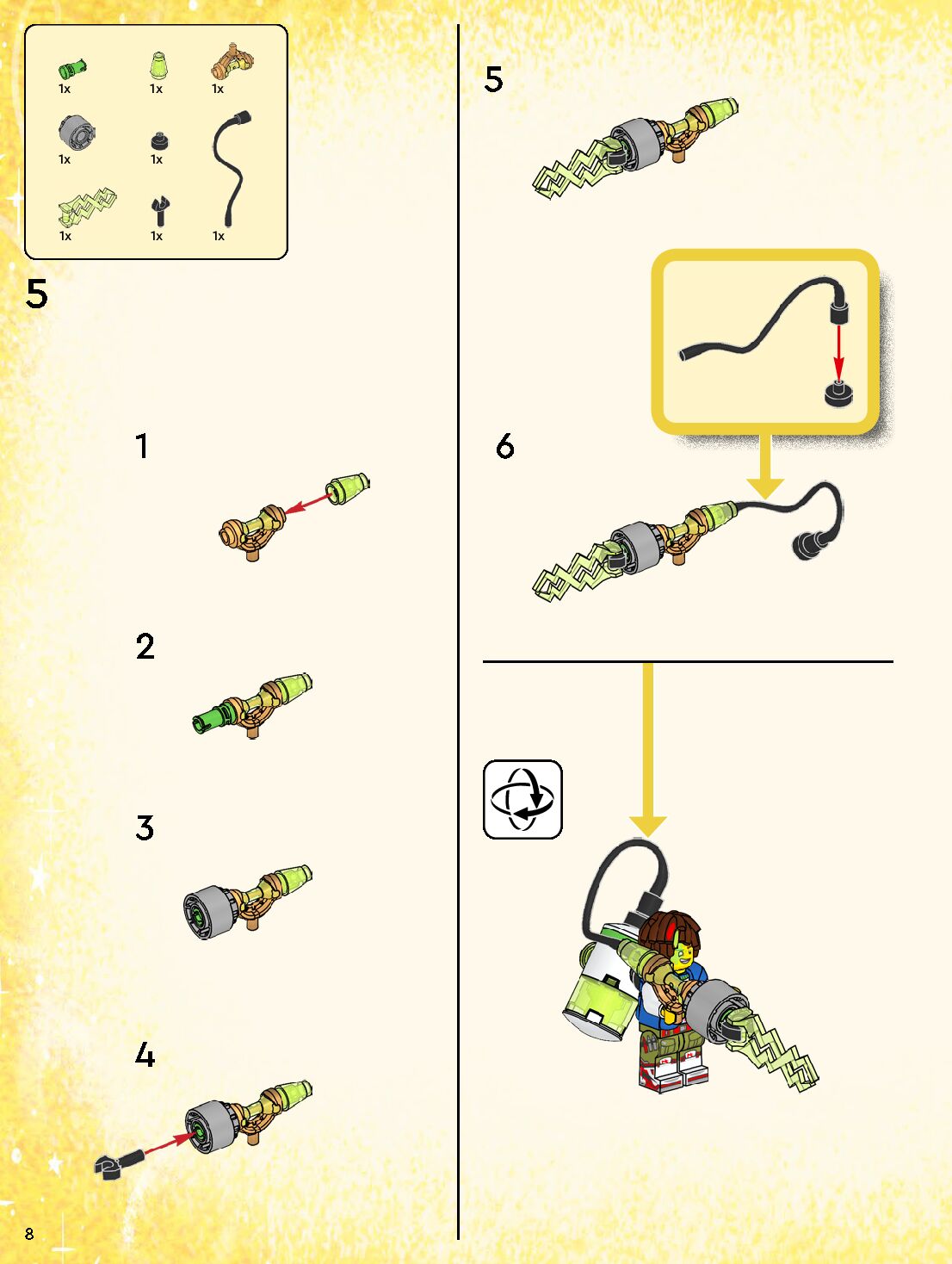 1x 1x 1x
1x 1x
1x 1x 1x

5

1

2

3

4

5

6

8