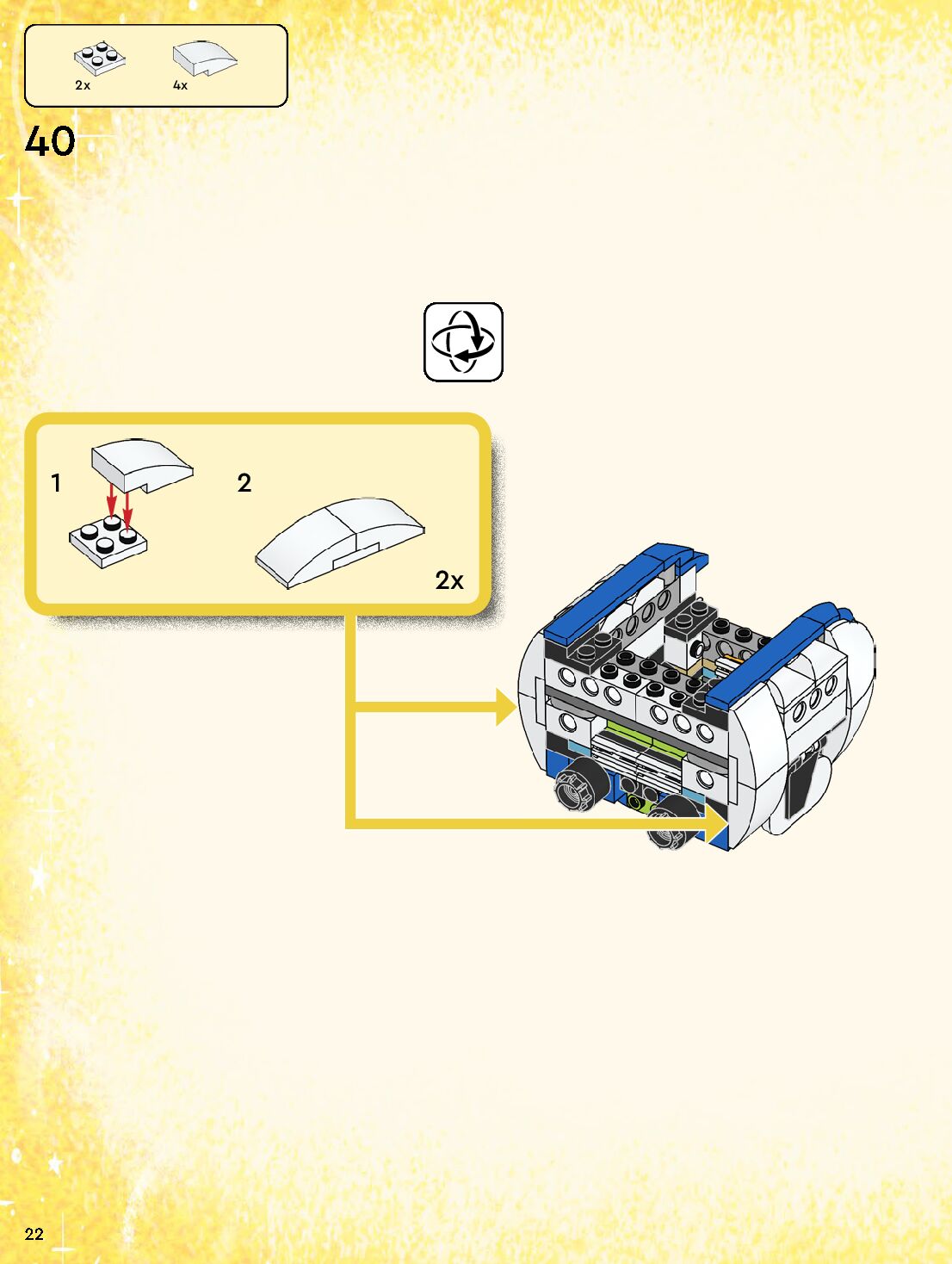 2x 4x

40

1

2

2x

22