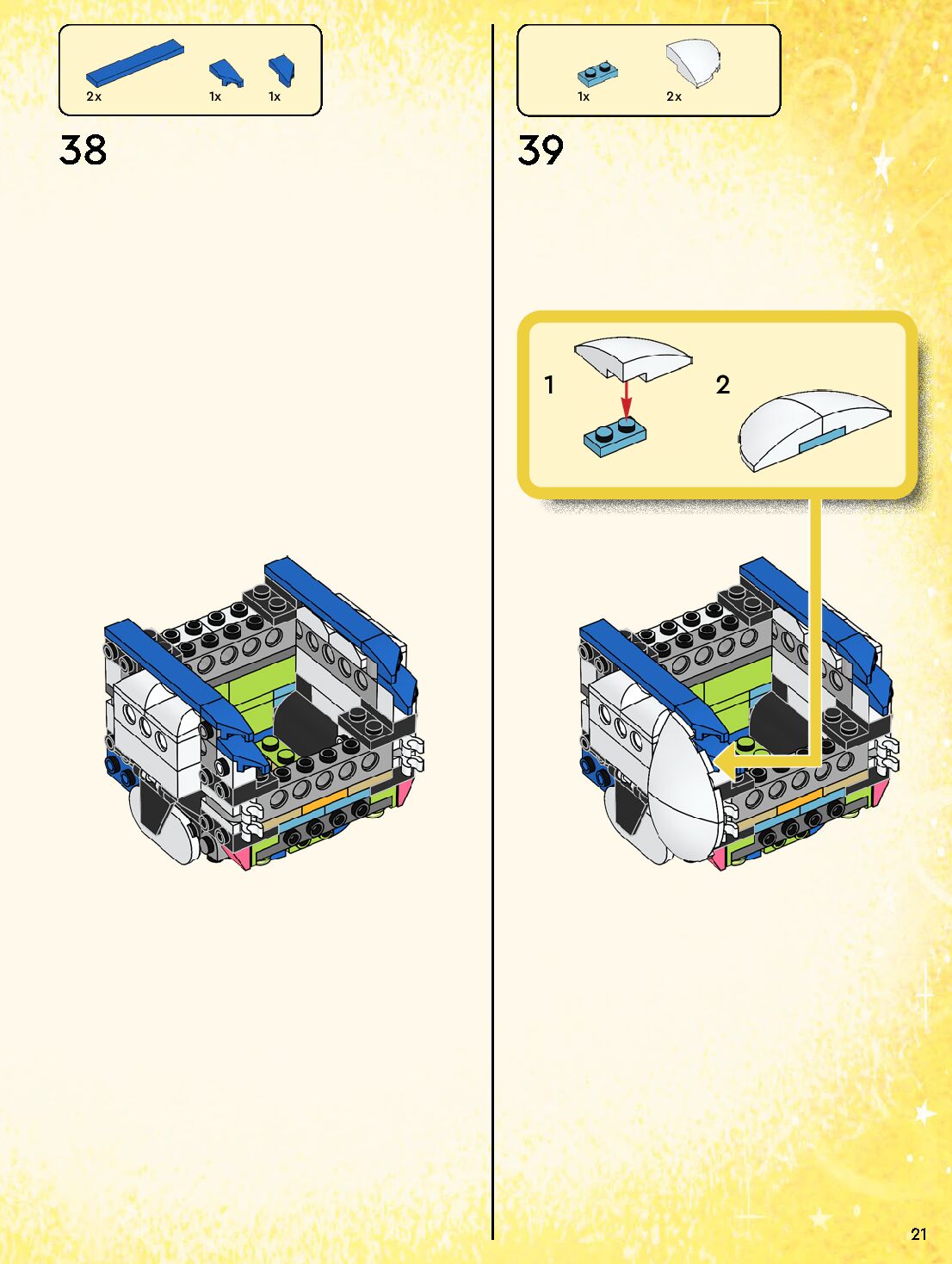 2x 1x 1x

38

1x 2x

39

1

2

21