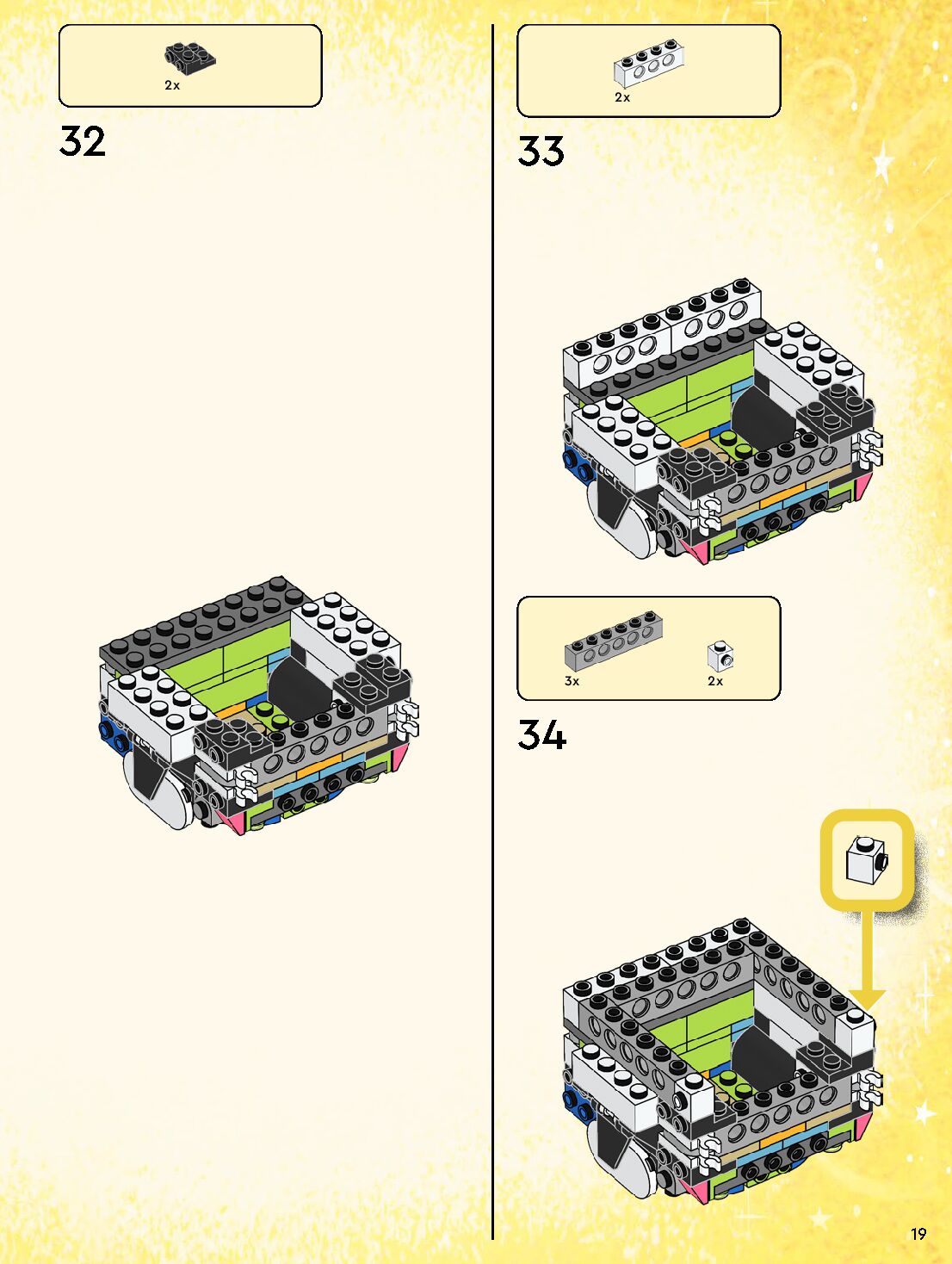 2x

32

2x

33

3x

2x

34

19