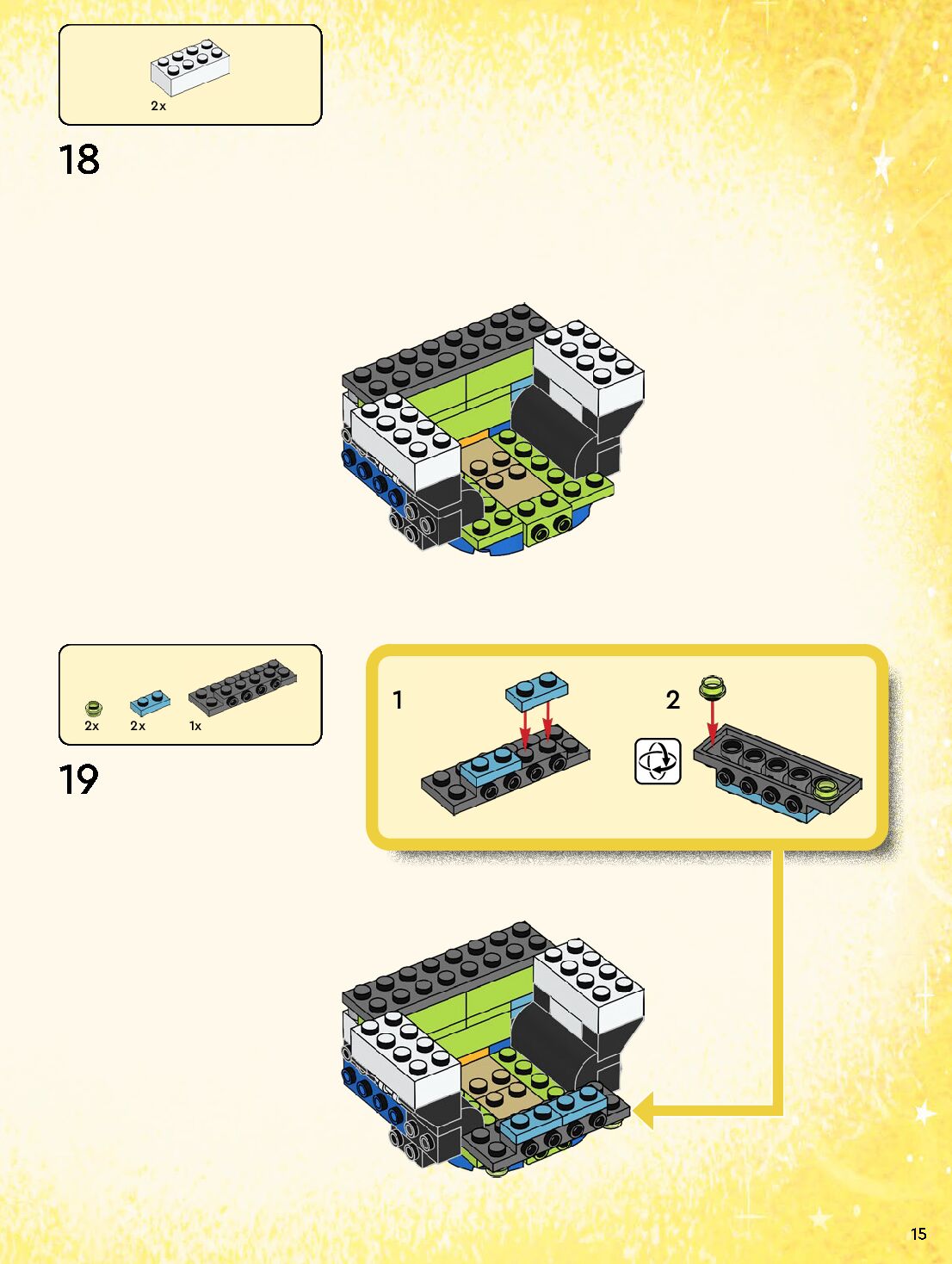 2x

18

2x
2x
1x

19

1

2

15