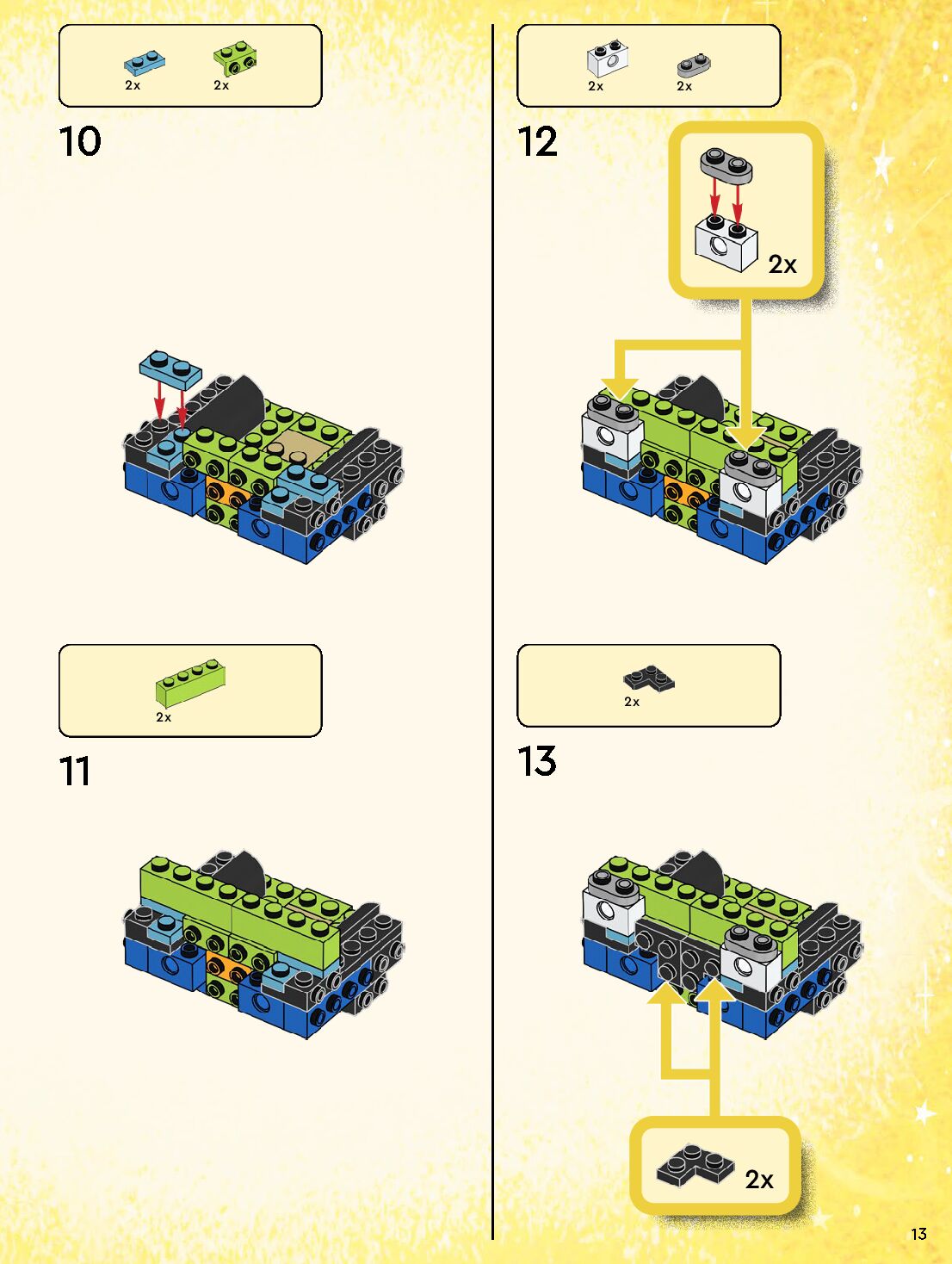 2x 2x

10

2x

11

2x 2x

12

2x

2x

13

2x

13