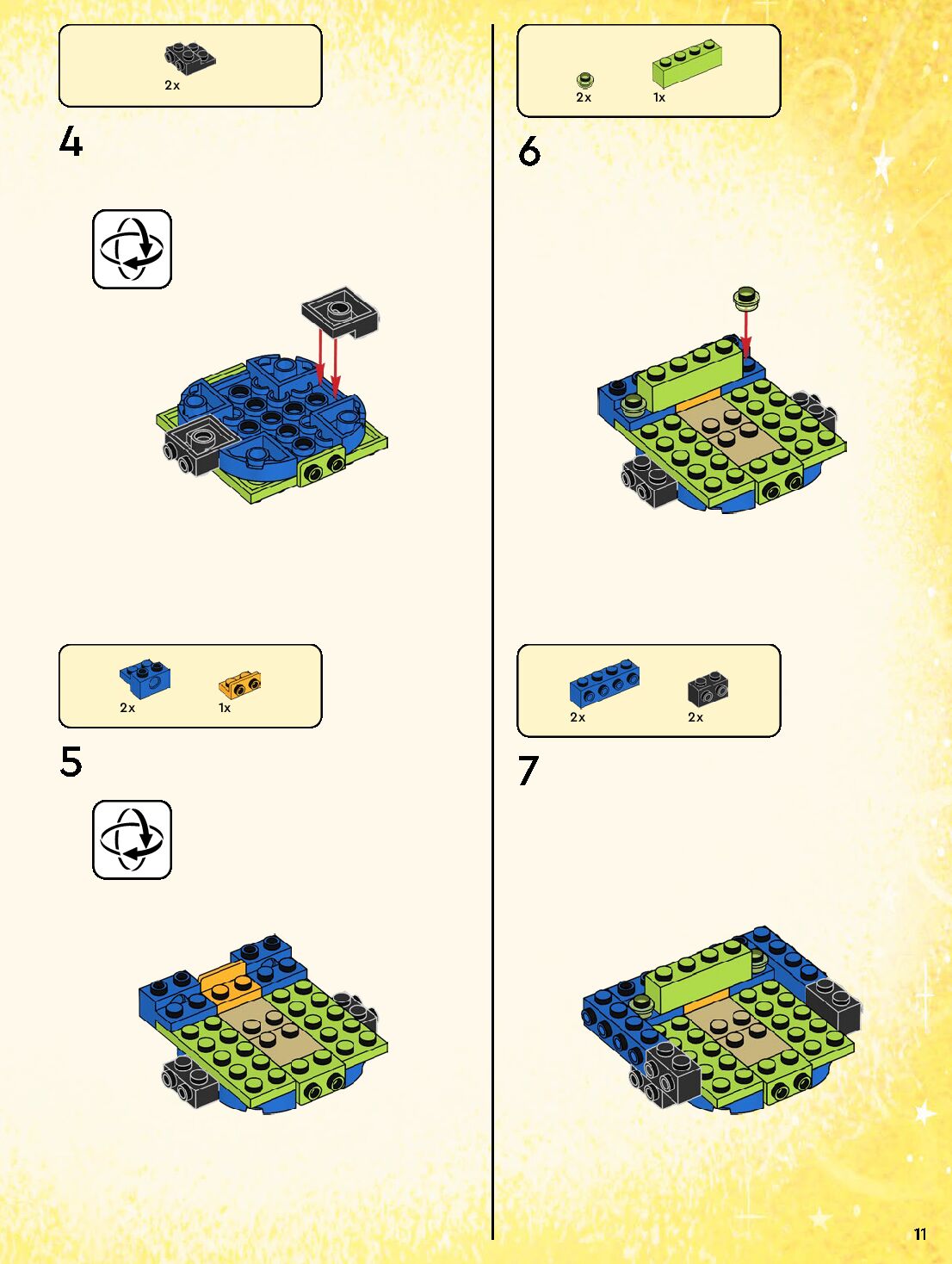 2x

4

2x 1x

5

2x 1x

6

2x 2x

7

11