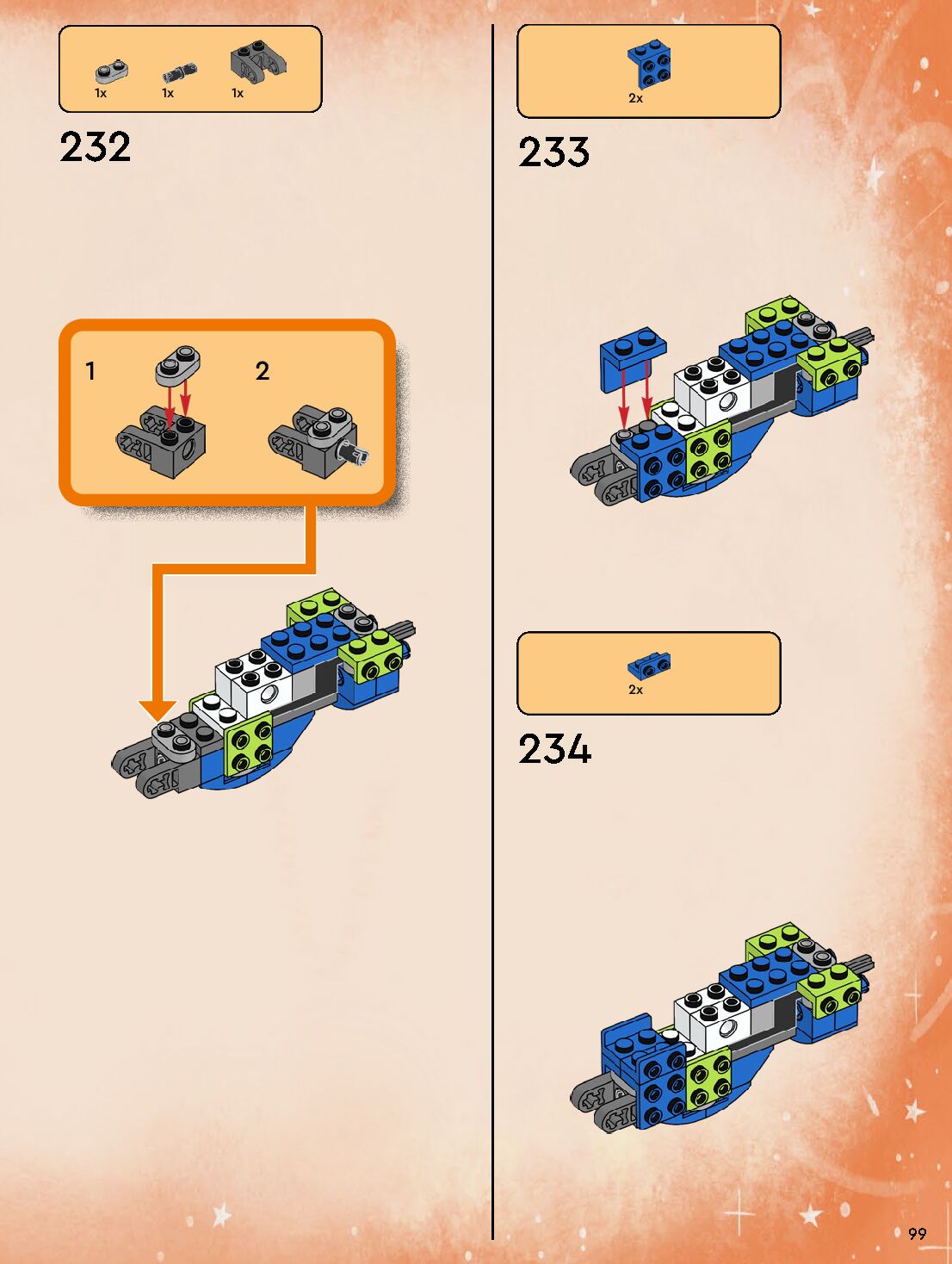 1x 1x 1x

232

1

2

2x

233

2x

234

99