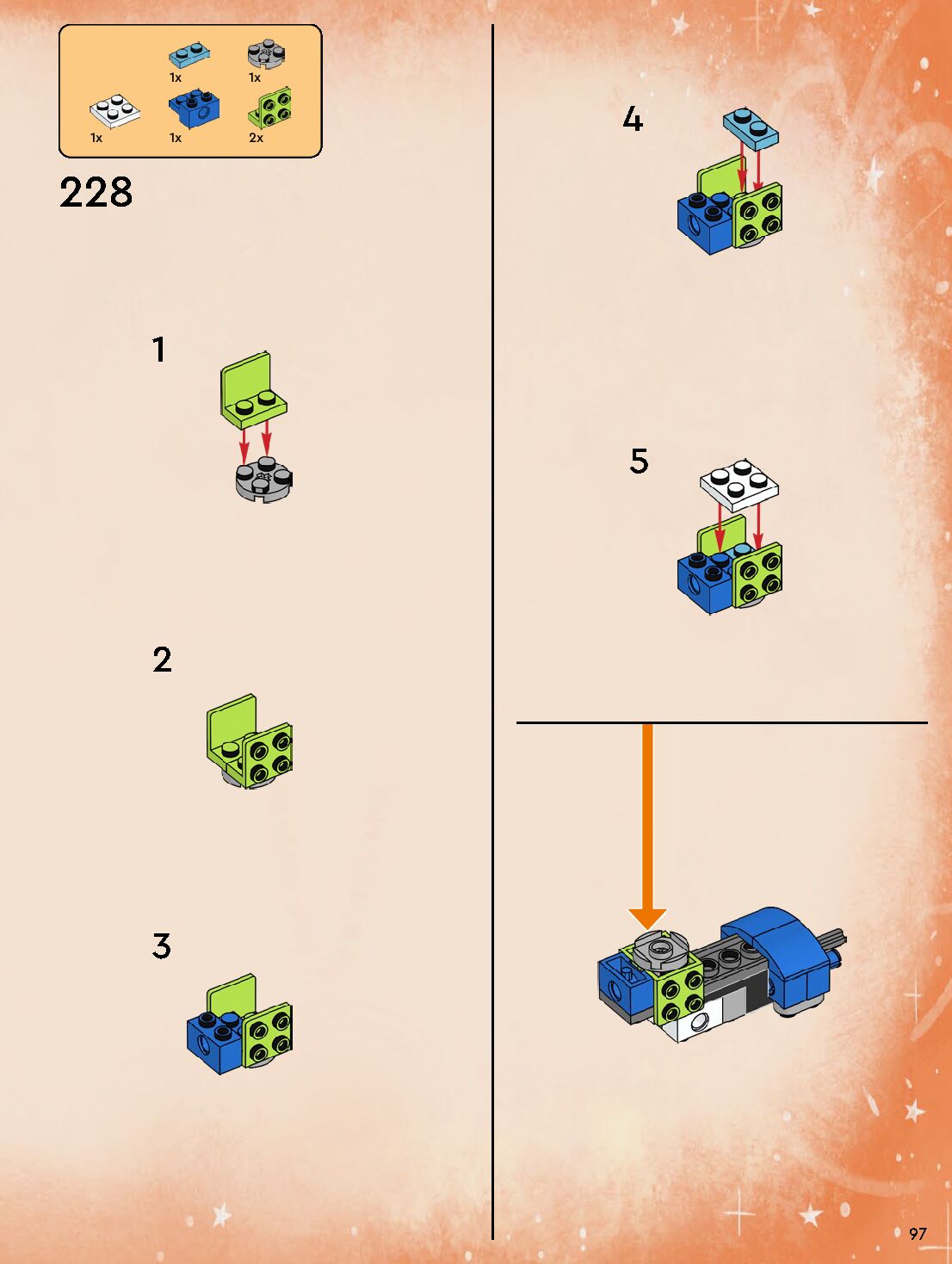 1x 1x
1x 1x 2x

228

1

2

3

4

5

97