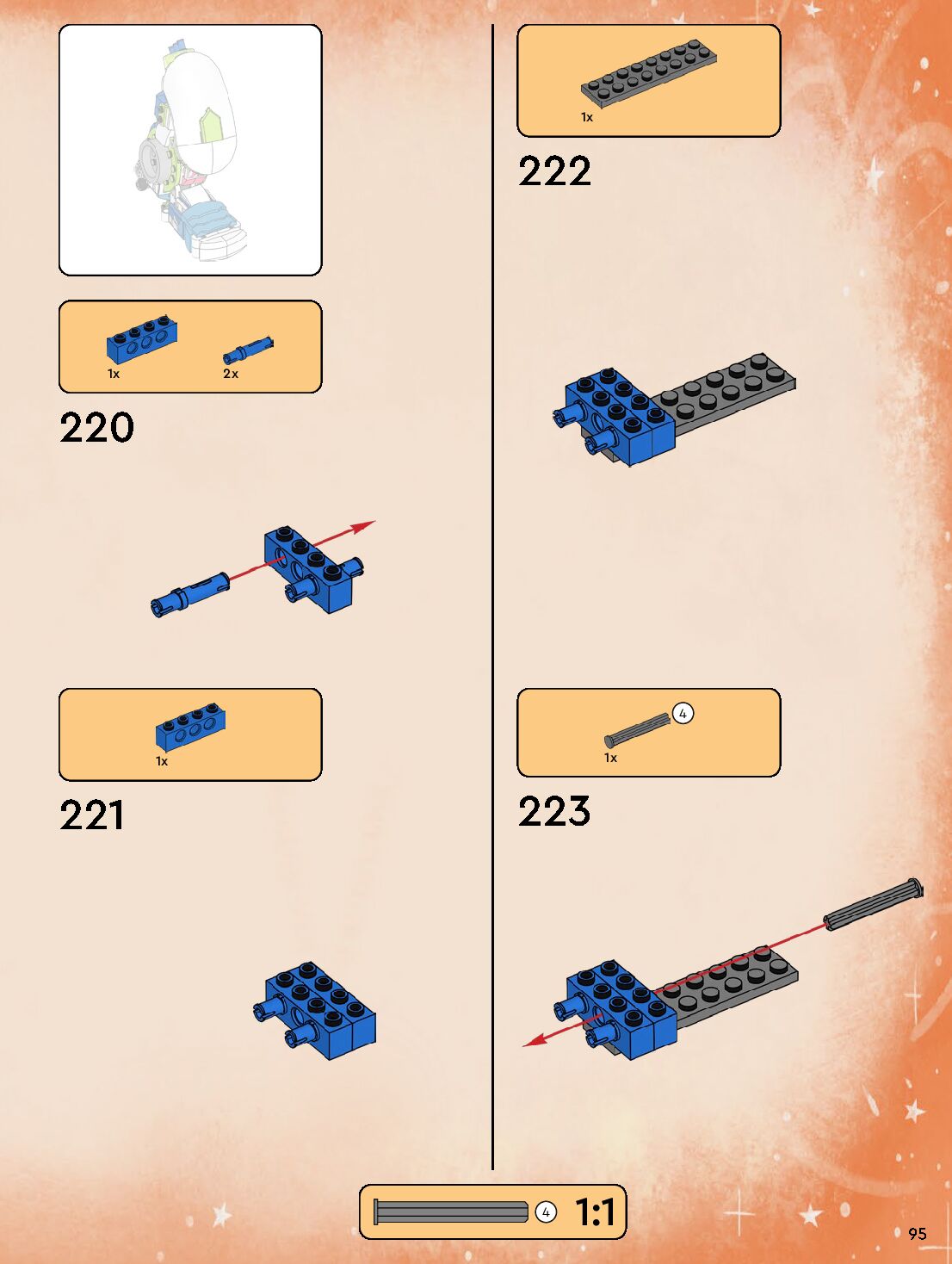 1x 2x

220

1x

221

1x

222

4
1x

223

4 1:1

95