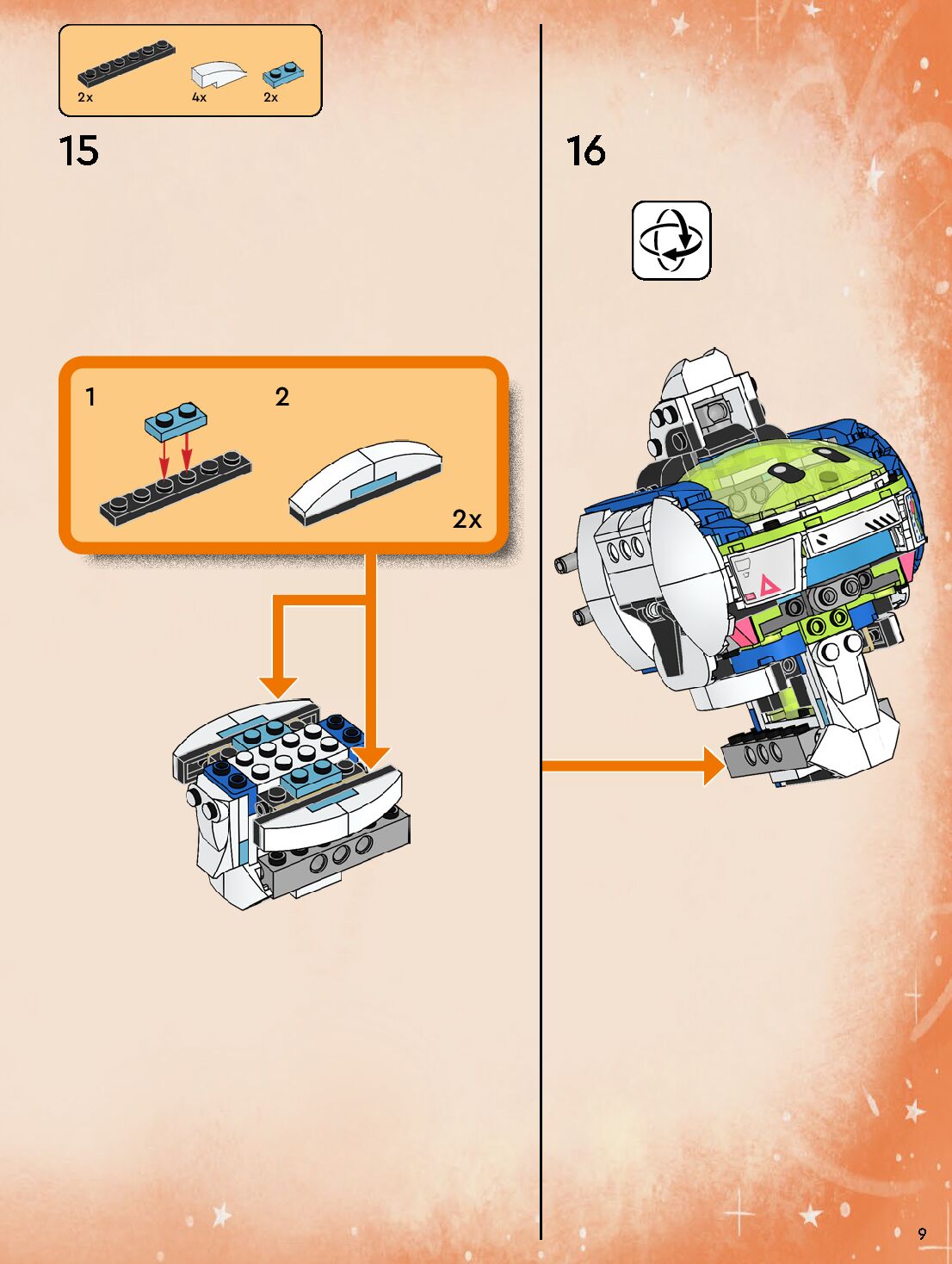 2x 4x 2x

15

1

2

2x

16

9