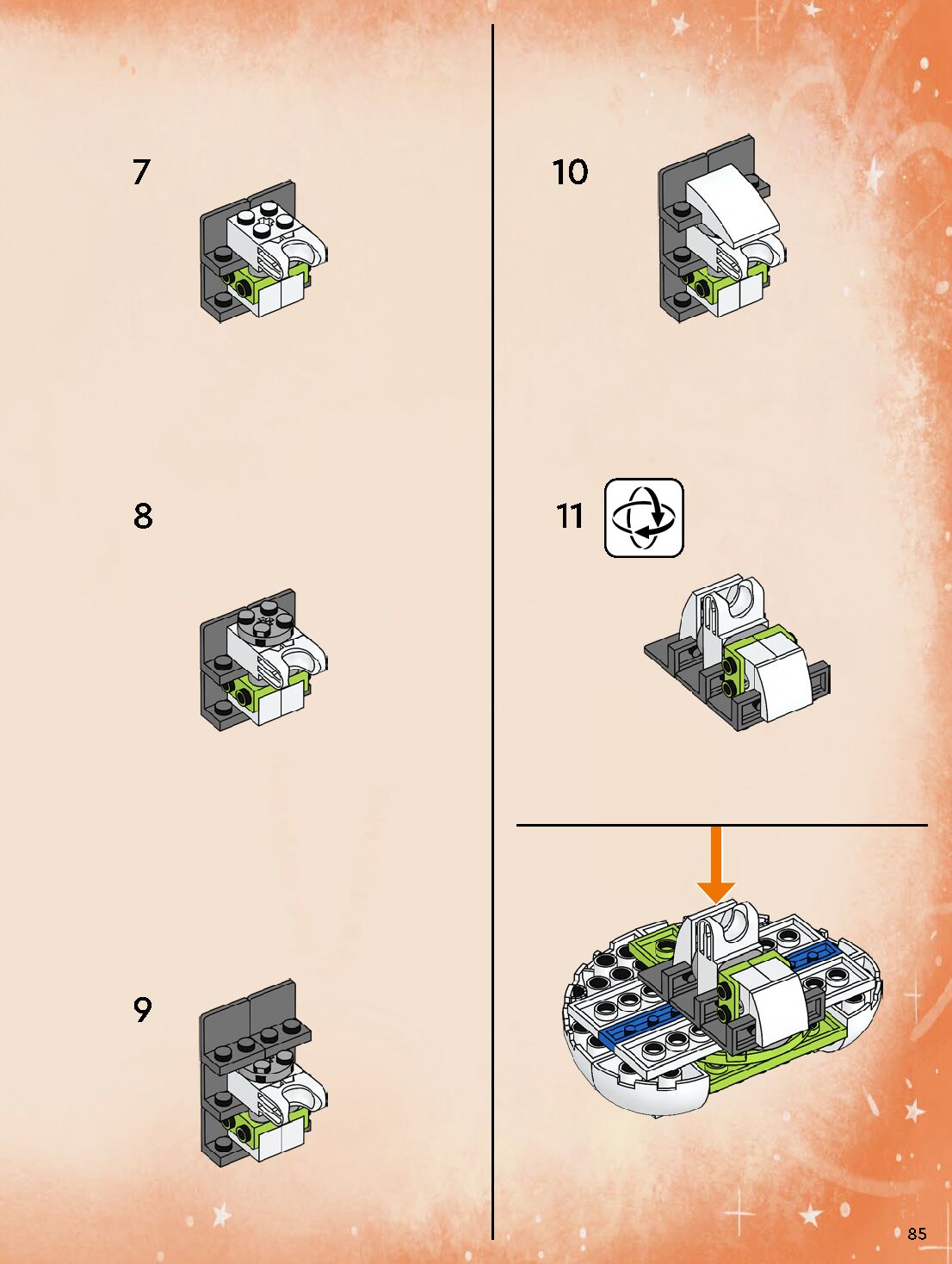 7

8

9

10

11

85