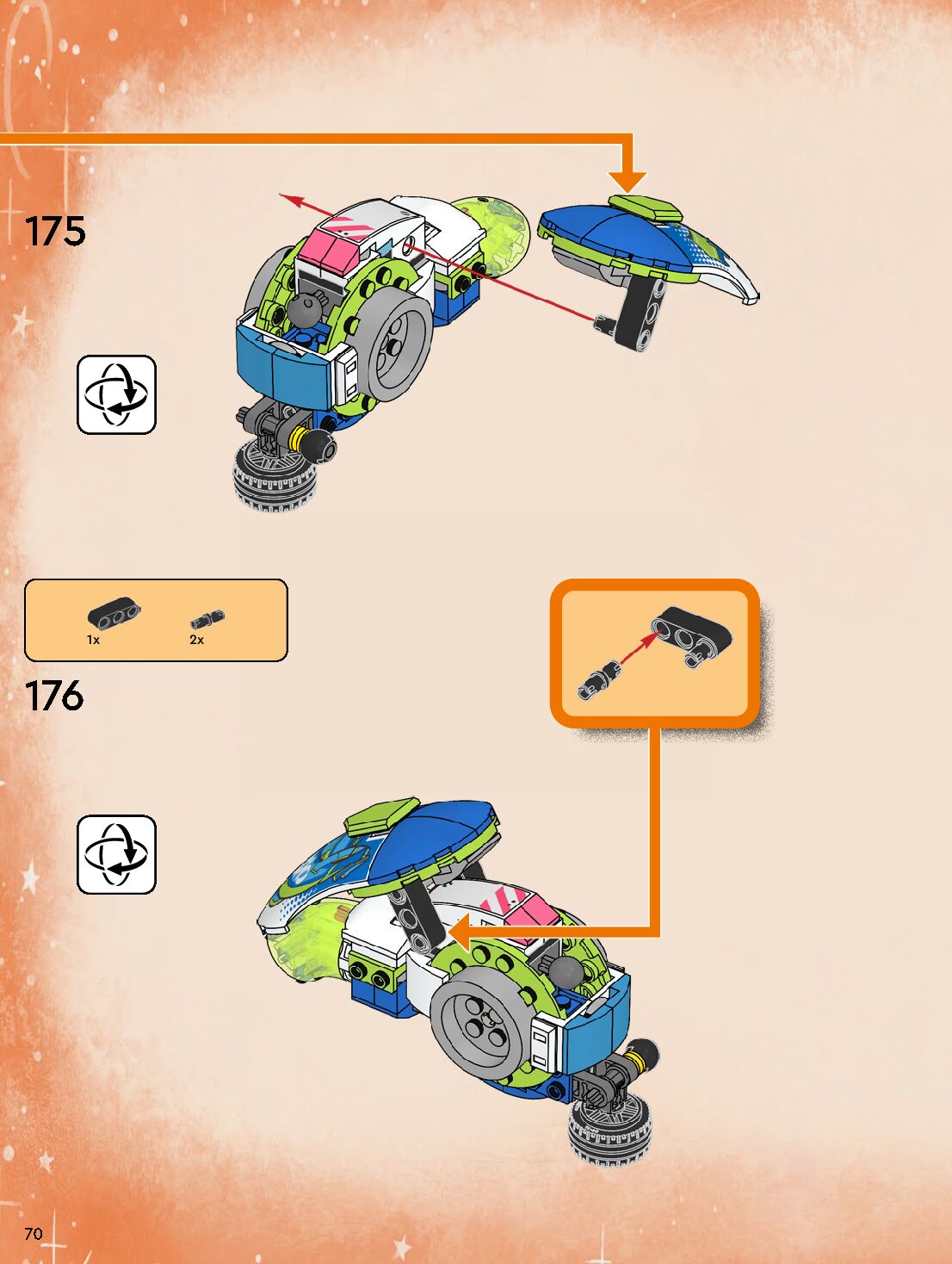 175

1x

2x

176

70