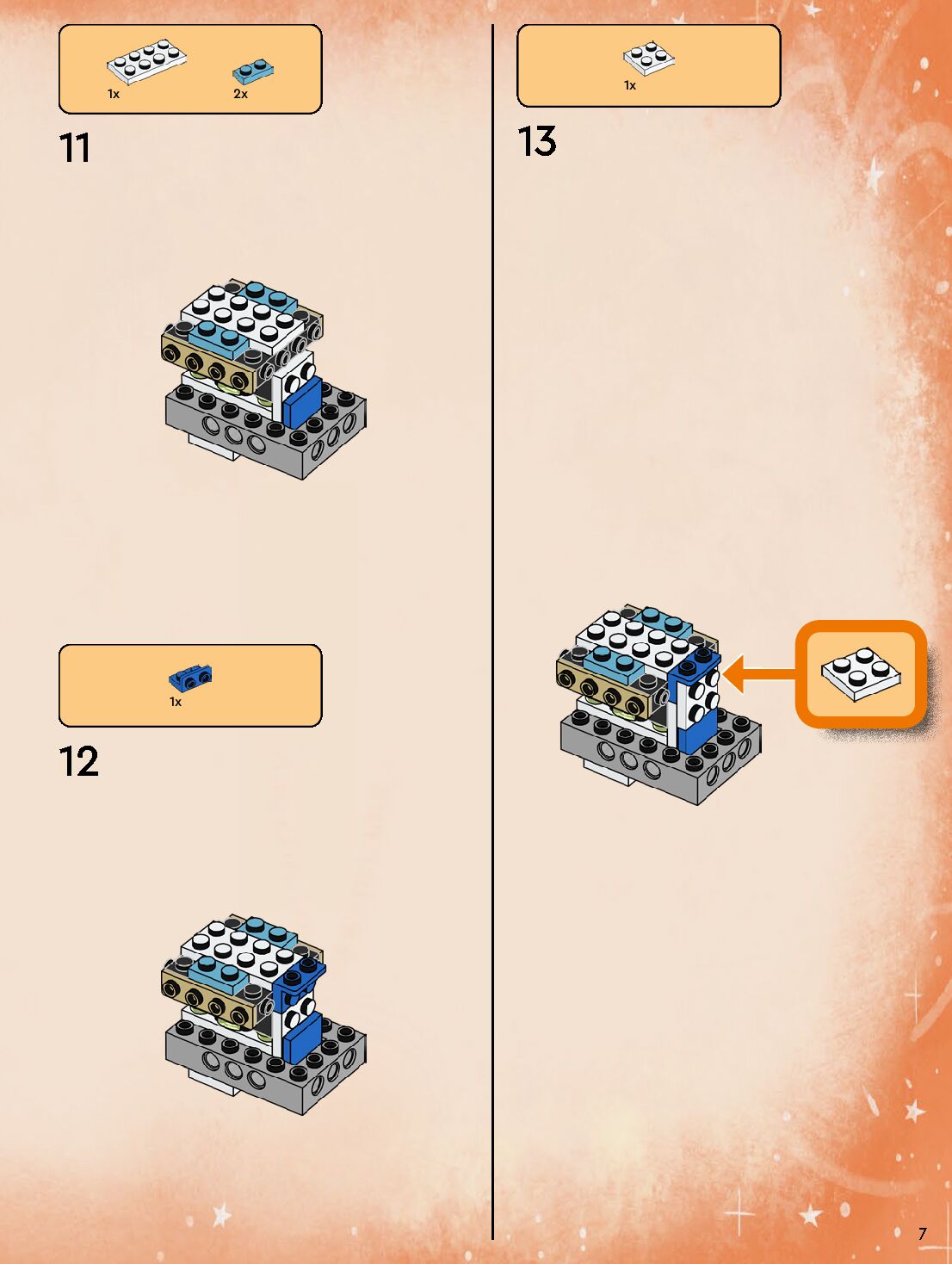 1x
2x

11

1x

12

1x

13

7