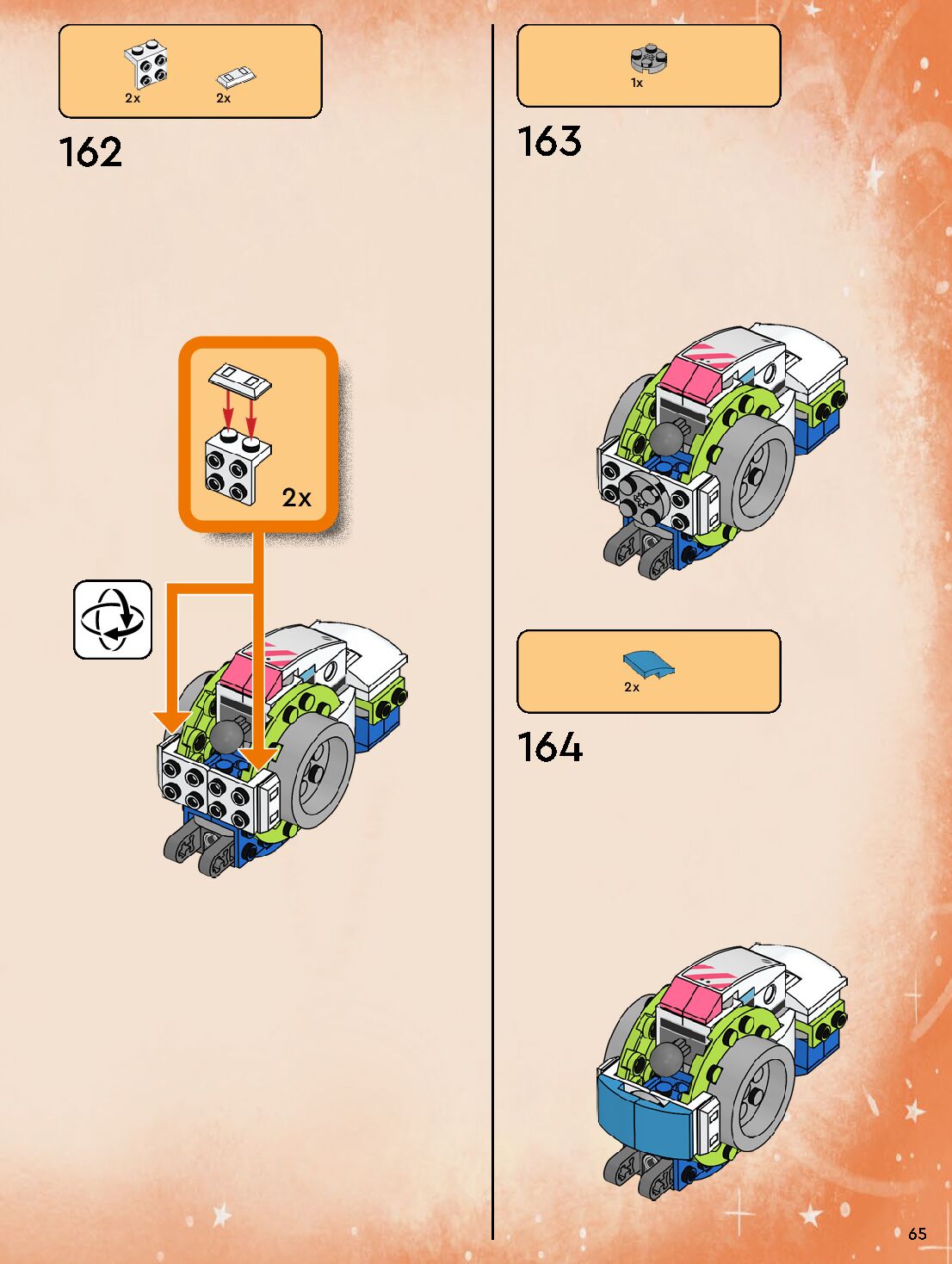 2x
2x

162

2x

1x

163

2x

164

65