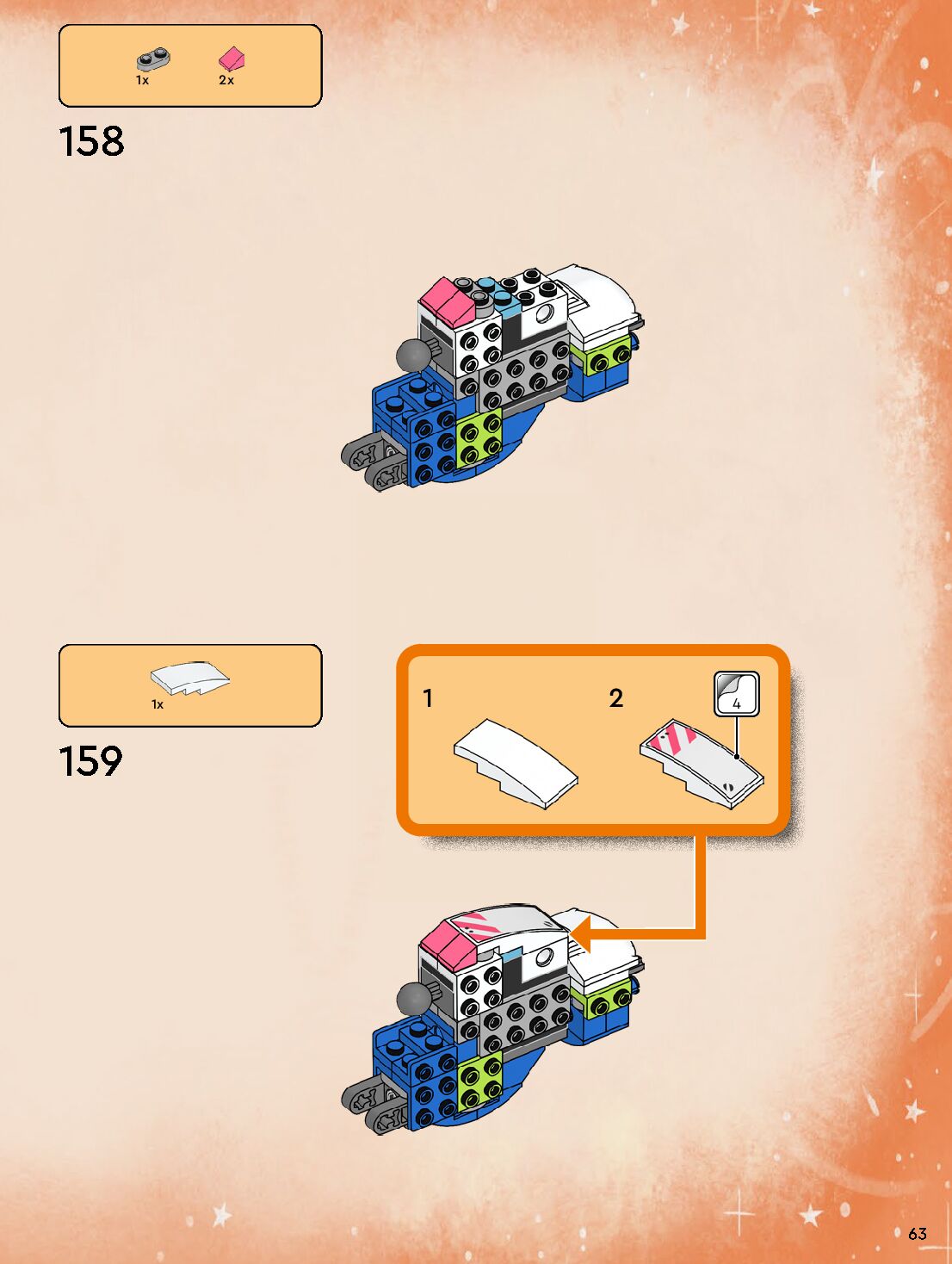 1x 2x

158

1x

159

1

2

4

63