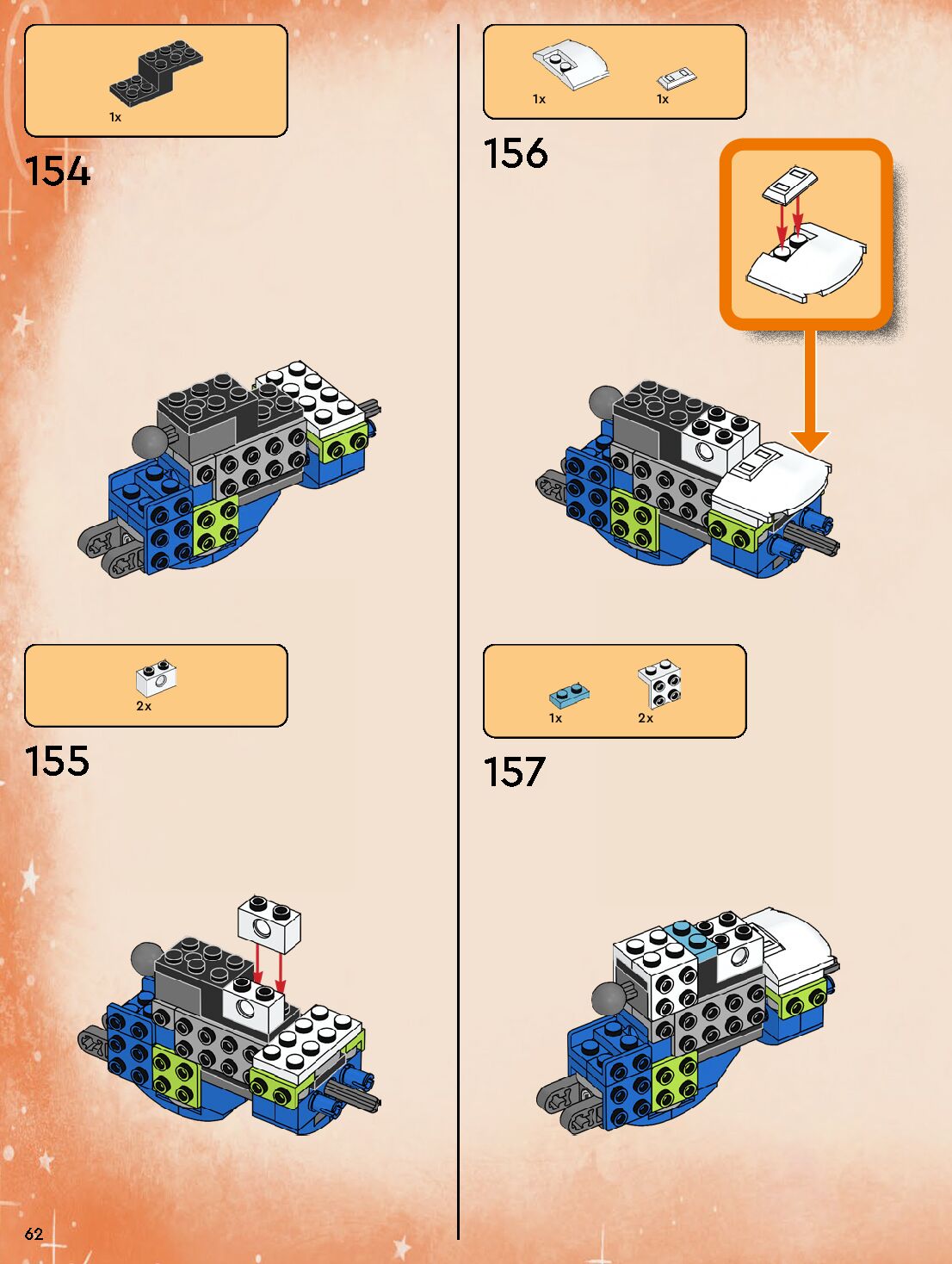 1x

154

2x

155

1x 1x

156

1x 2x

157

62