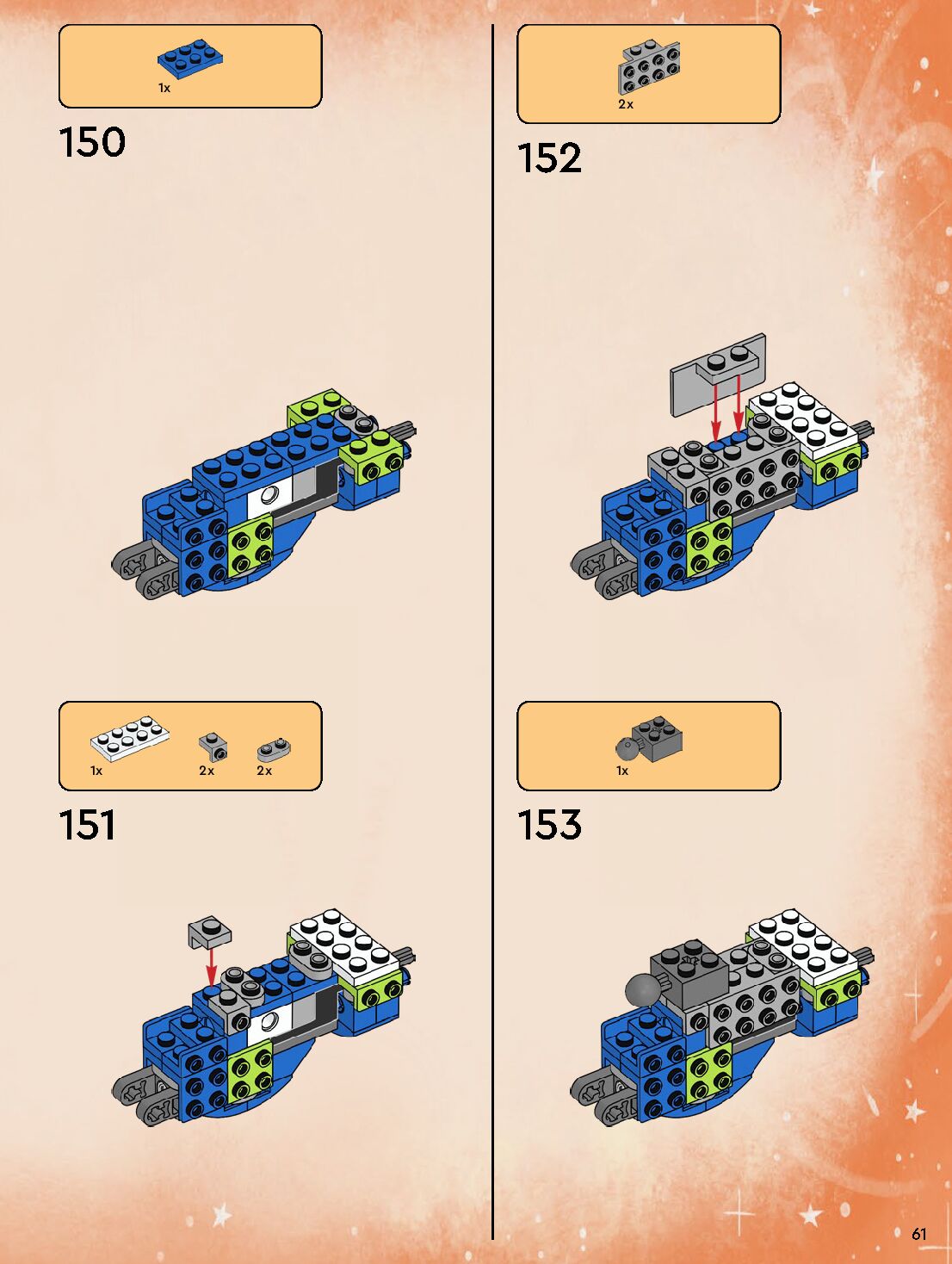 1x

150

1x 2x 2x

151

2x

152

1x

153

61