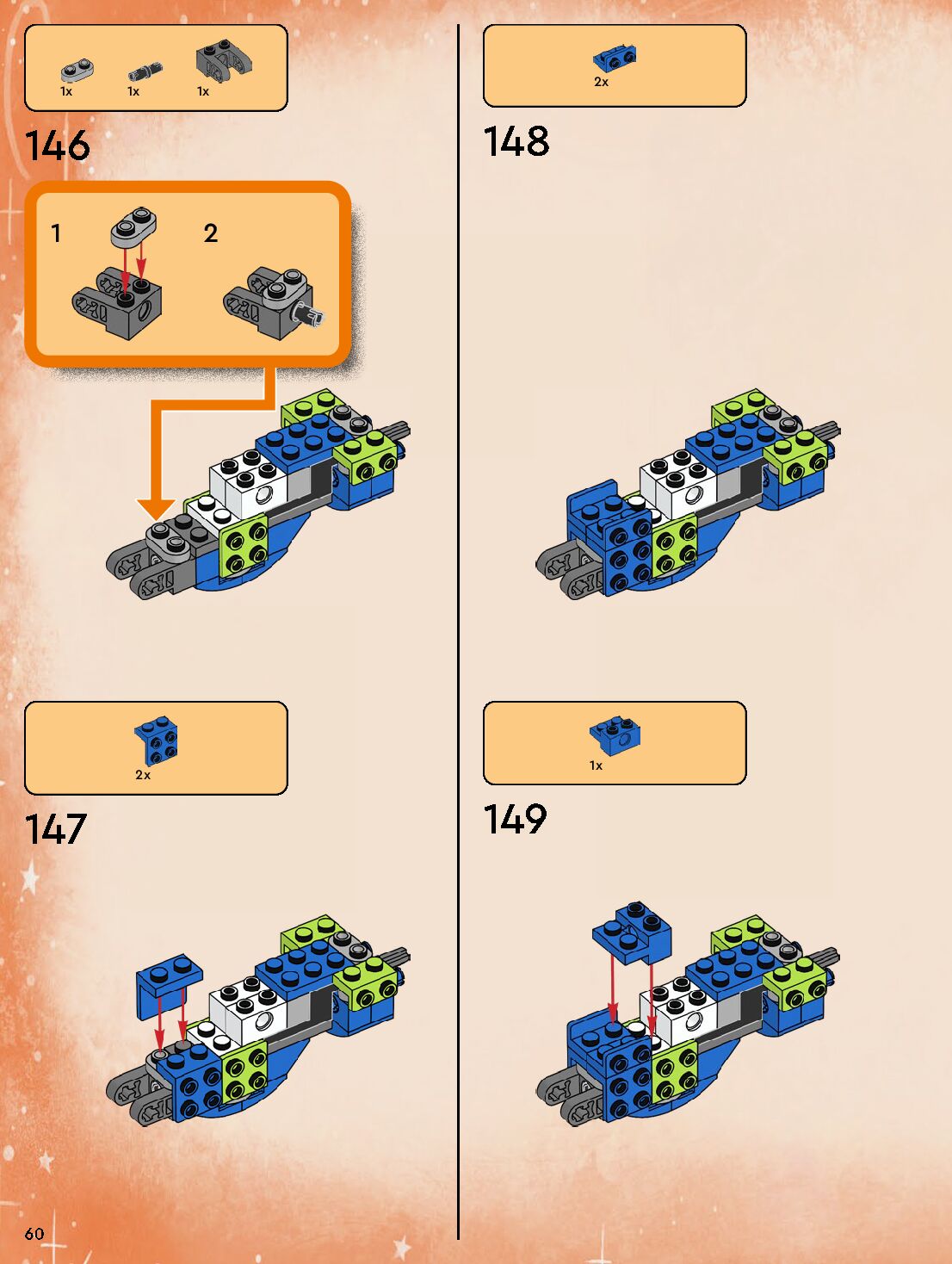 1x 1x 1x

146

1

2

2x

147

2x

148

1x

149

60