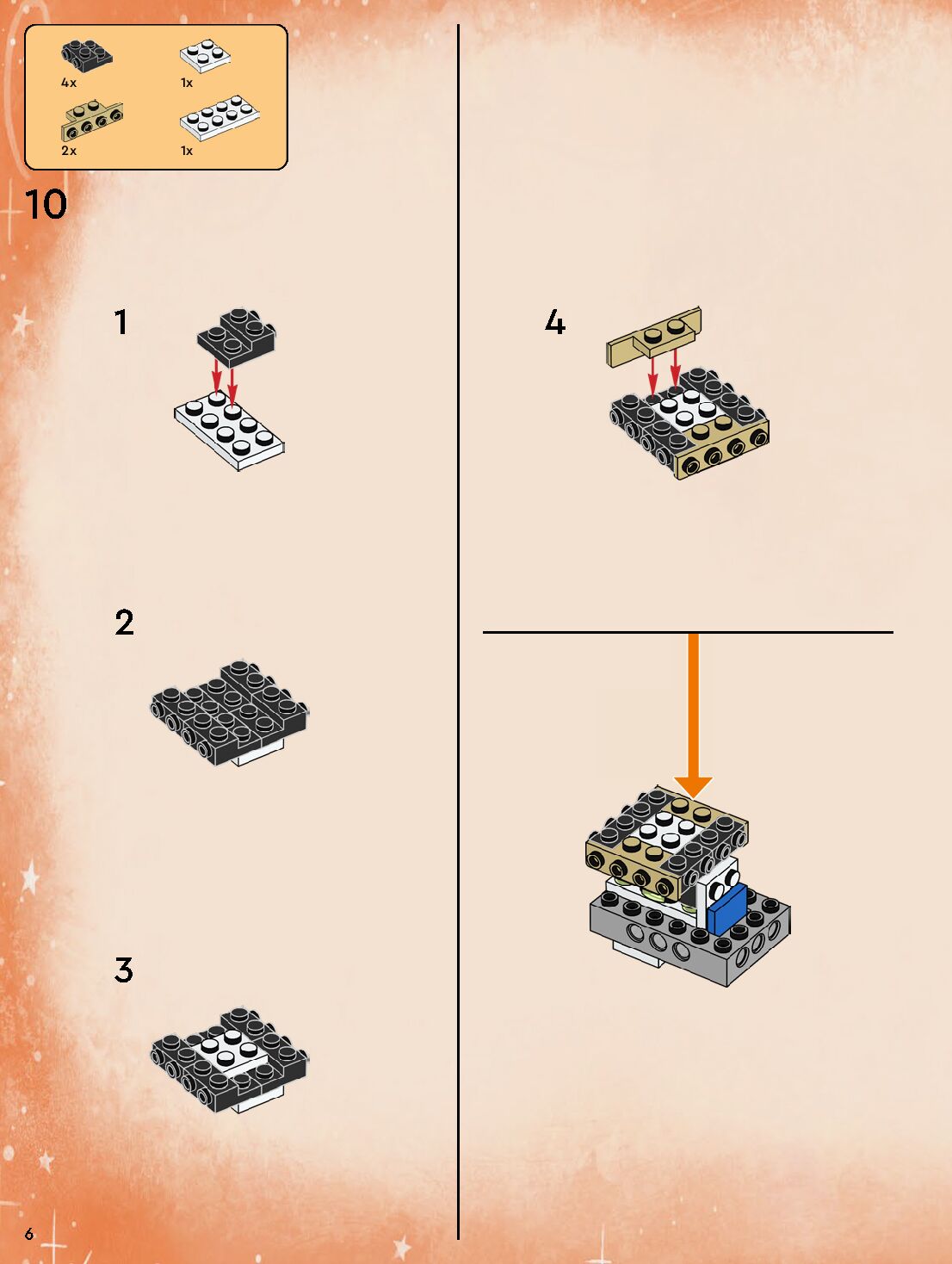 4x

1x

2x

1x

10

1

2

3

4

6